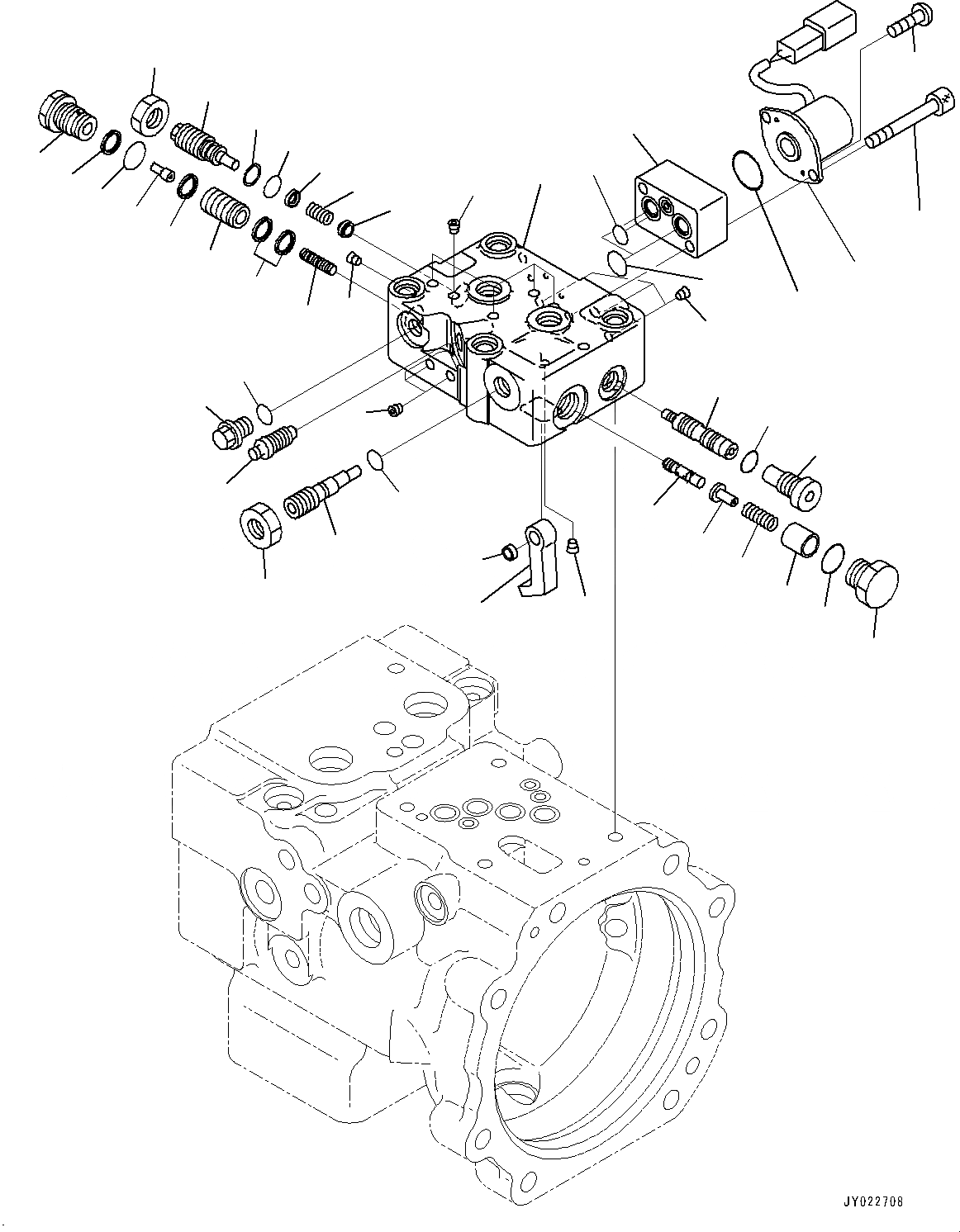 JY022708