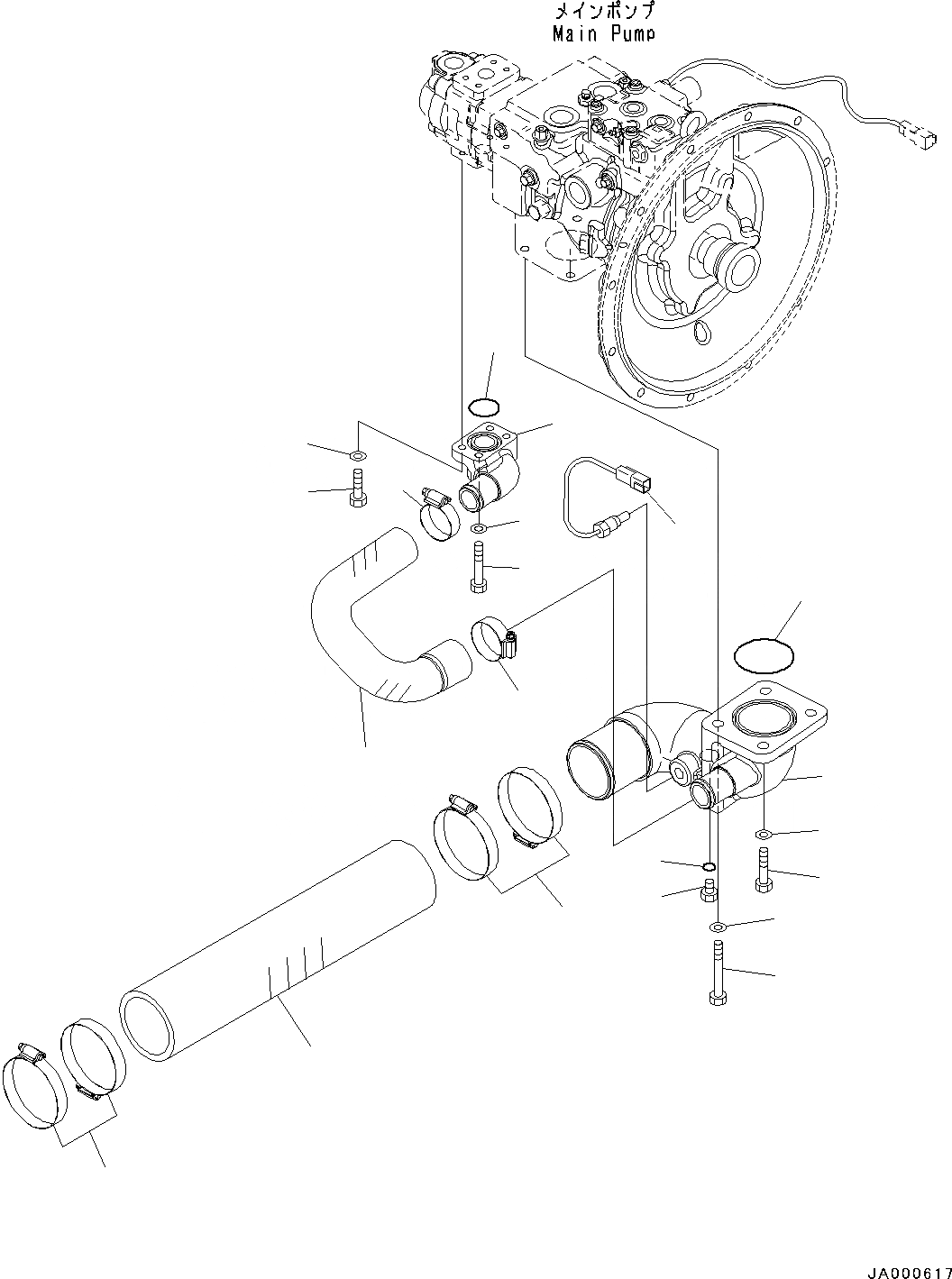 メインポンプ
Main Pump

JA000617