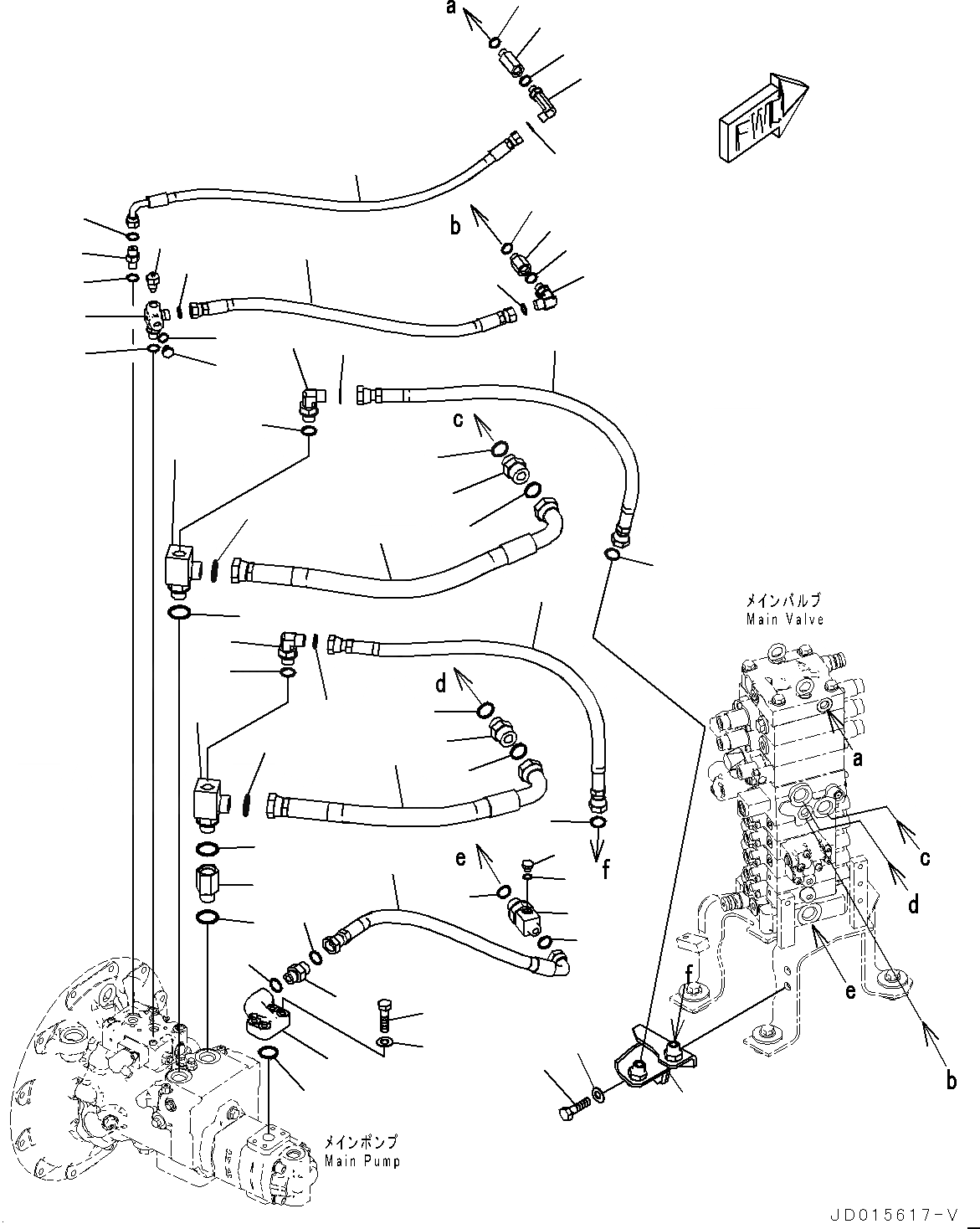 a

FWD

b

c

メインバルブ
Main Valve

d

a

c

d

e

f

e

f

b

メインポンプ
Main Pump

JD015617-V