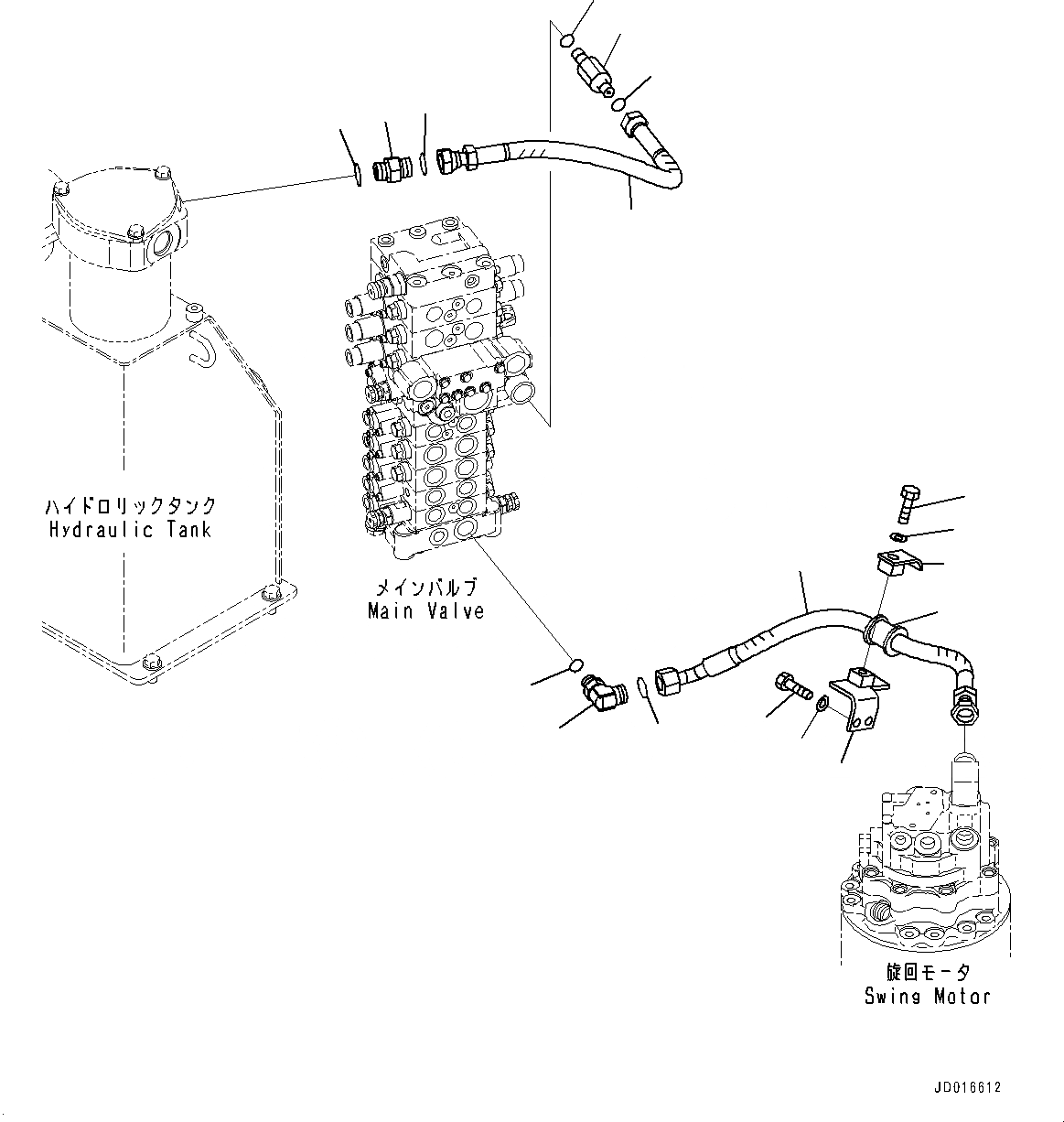 ハイドロリックタンク
Hydraulic Tank

メインバルブ
Main Valve

旋回モータ
Swing Motor

JD016612