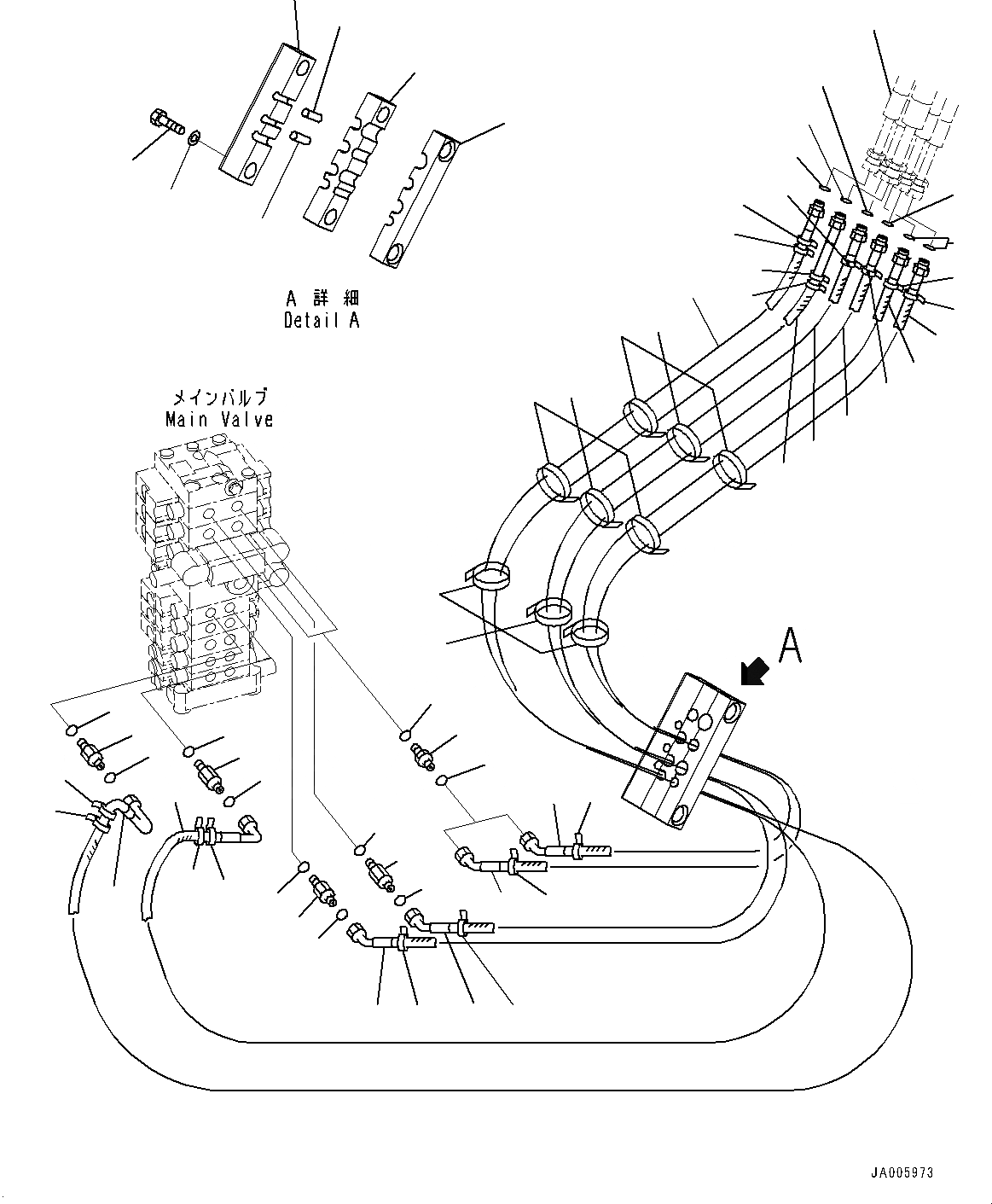 A 詳 細
Detail A

メインバルブ
Main Valve

A

JA005973