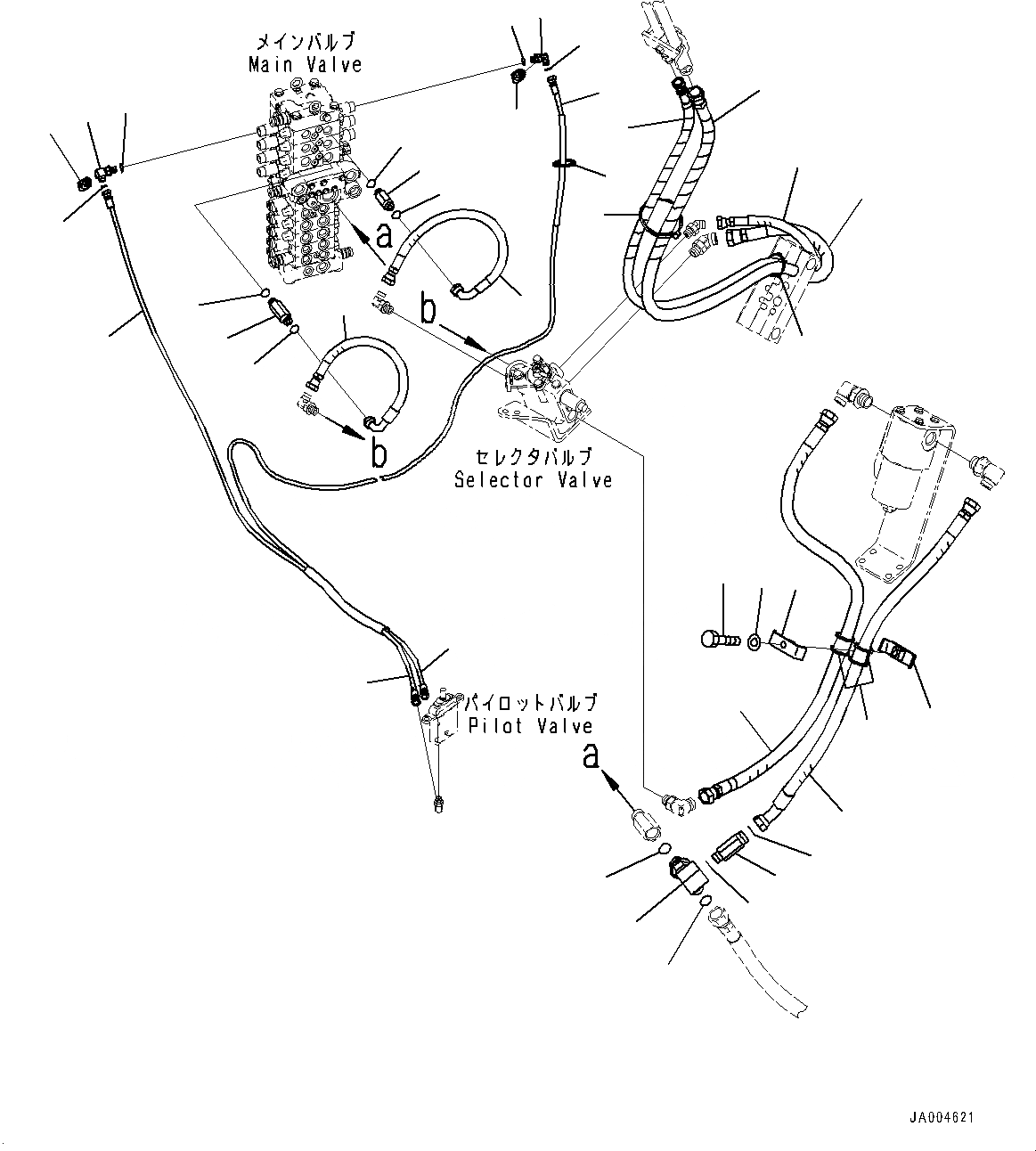 メインバルブ
Main Valve

a

b

b

セレクタバルブ
Selector Valve

パイロットバルブ
Pilot Valve

a

JA004621