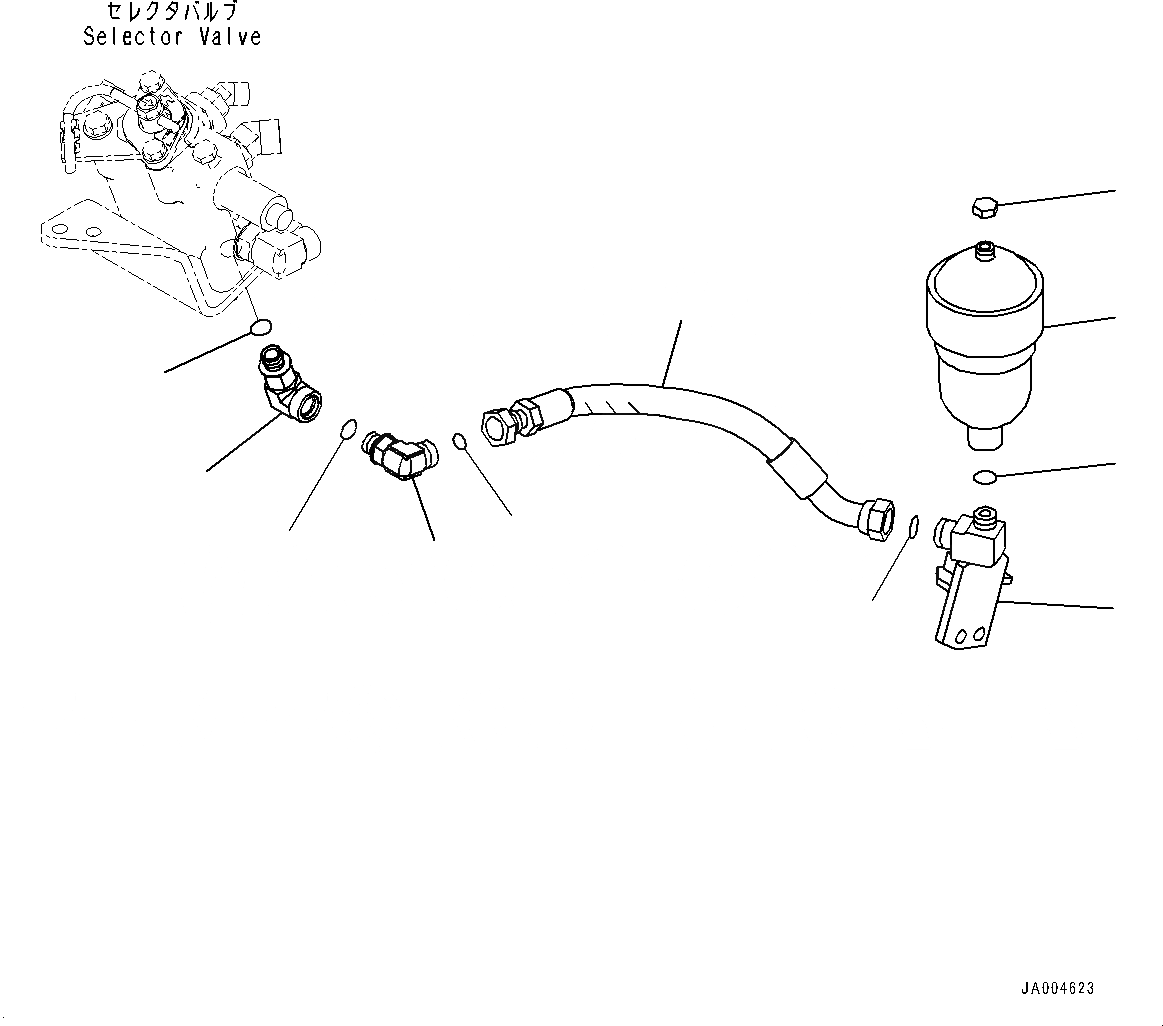 セレクタバルブ
Selector Valve

JA004623