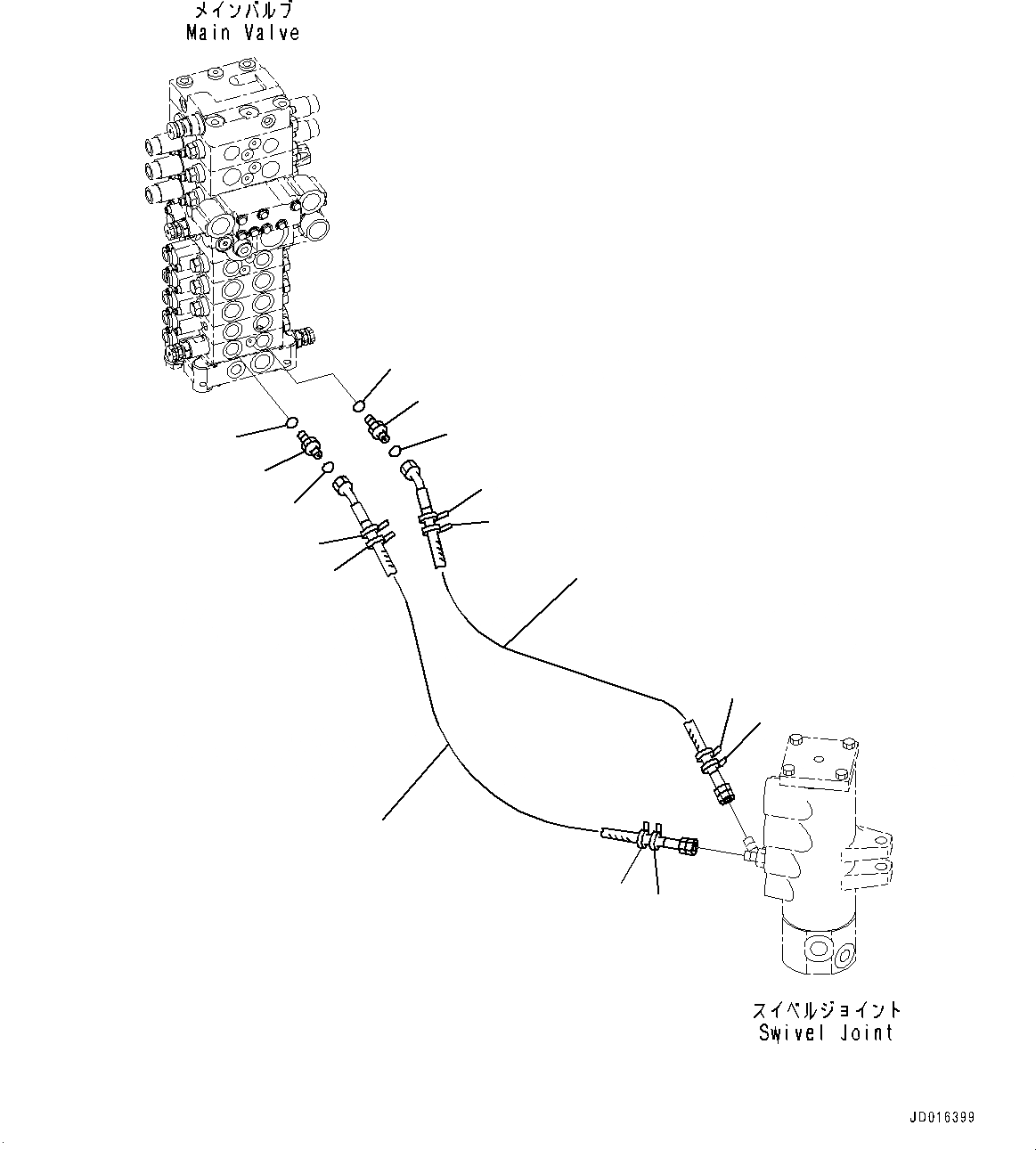 メインバルブ
Main Valve

スイベルジョイント
Swivel Joint

JD016399