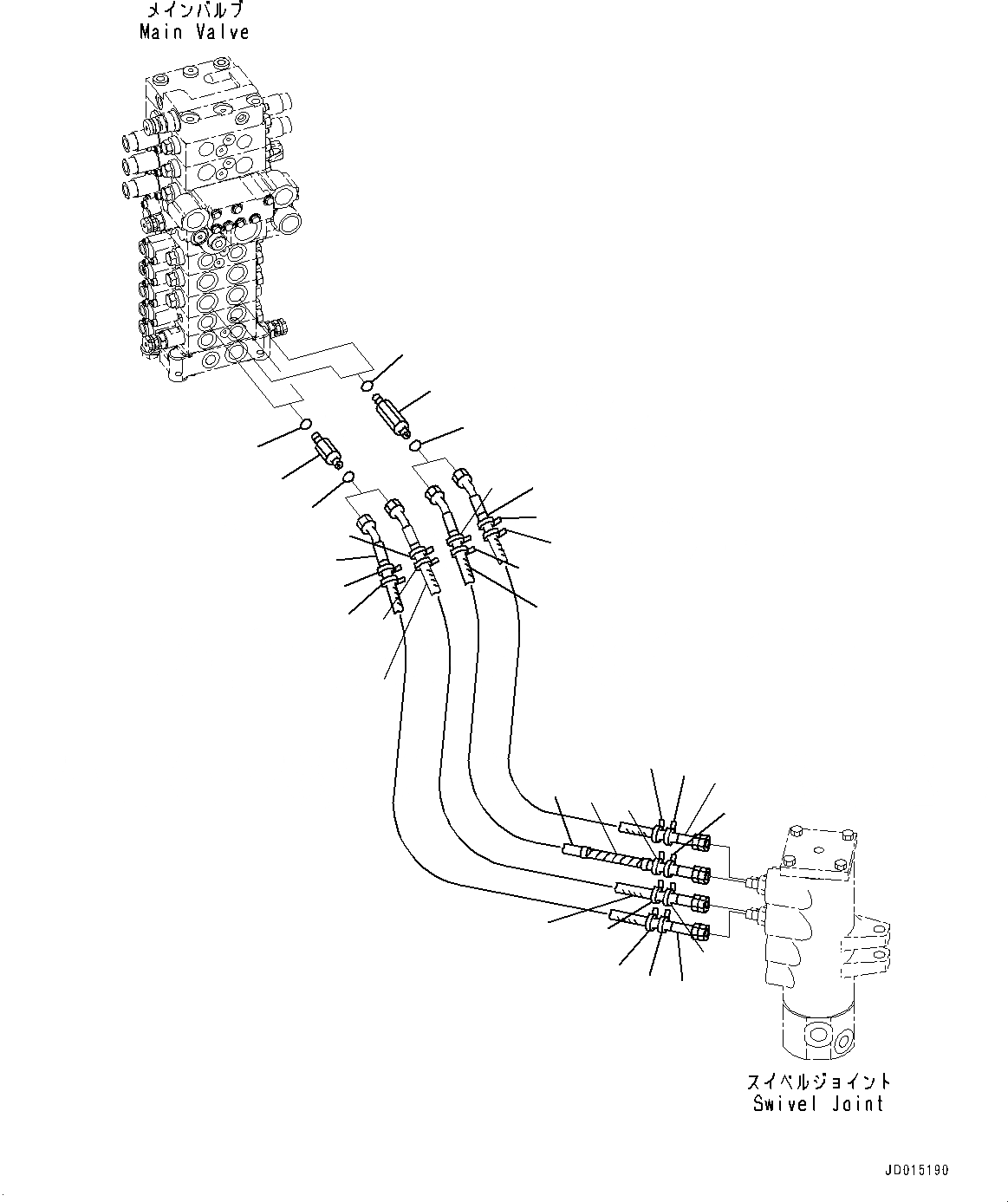 メインバルブ
Main Valve

スイベルジョイント
Swivel Joint

JD015190