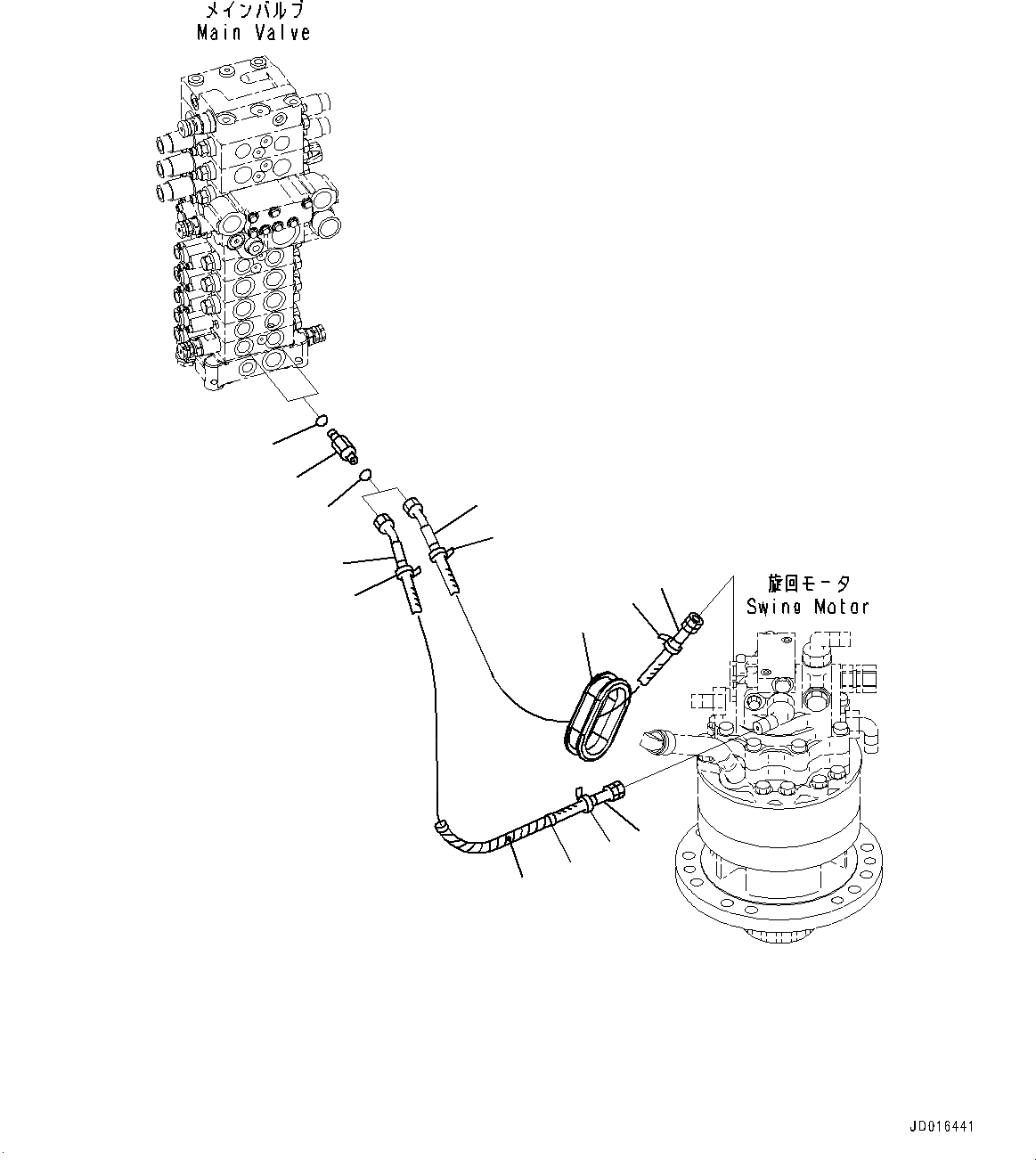 メインバルブ
Main Valve

旋回モータ
Swing Motor

JD016441