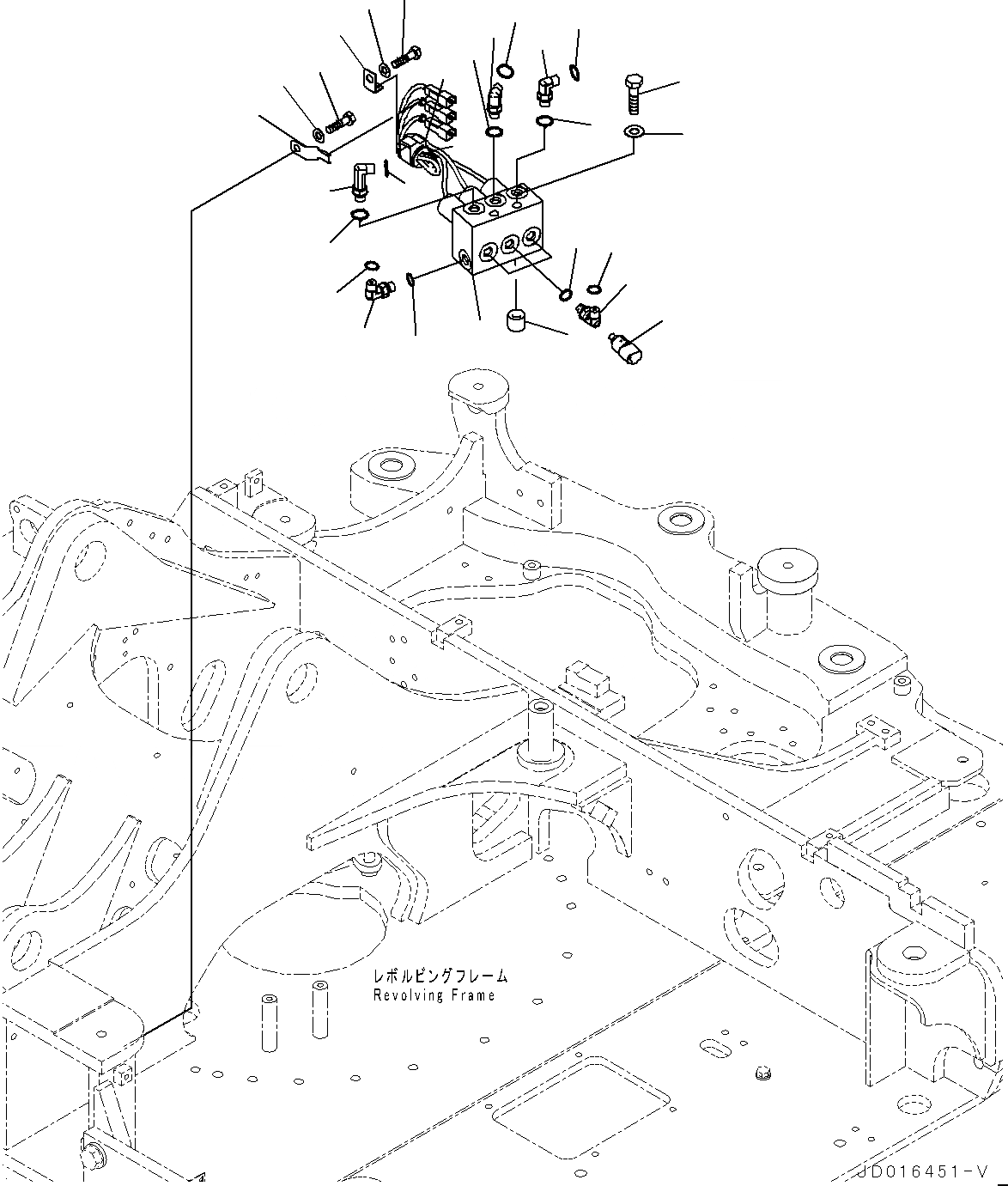 レボルビングフレーム
Revolving Frame

JD016451-V