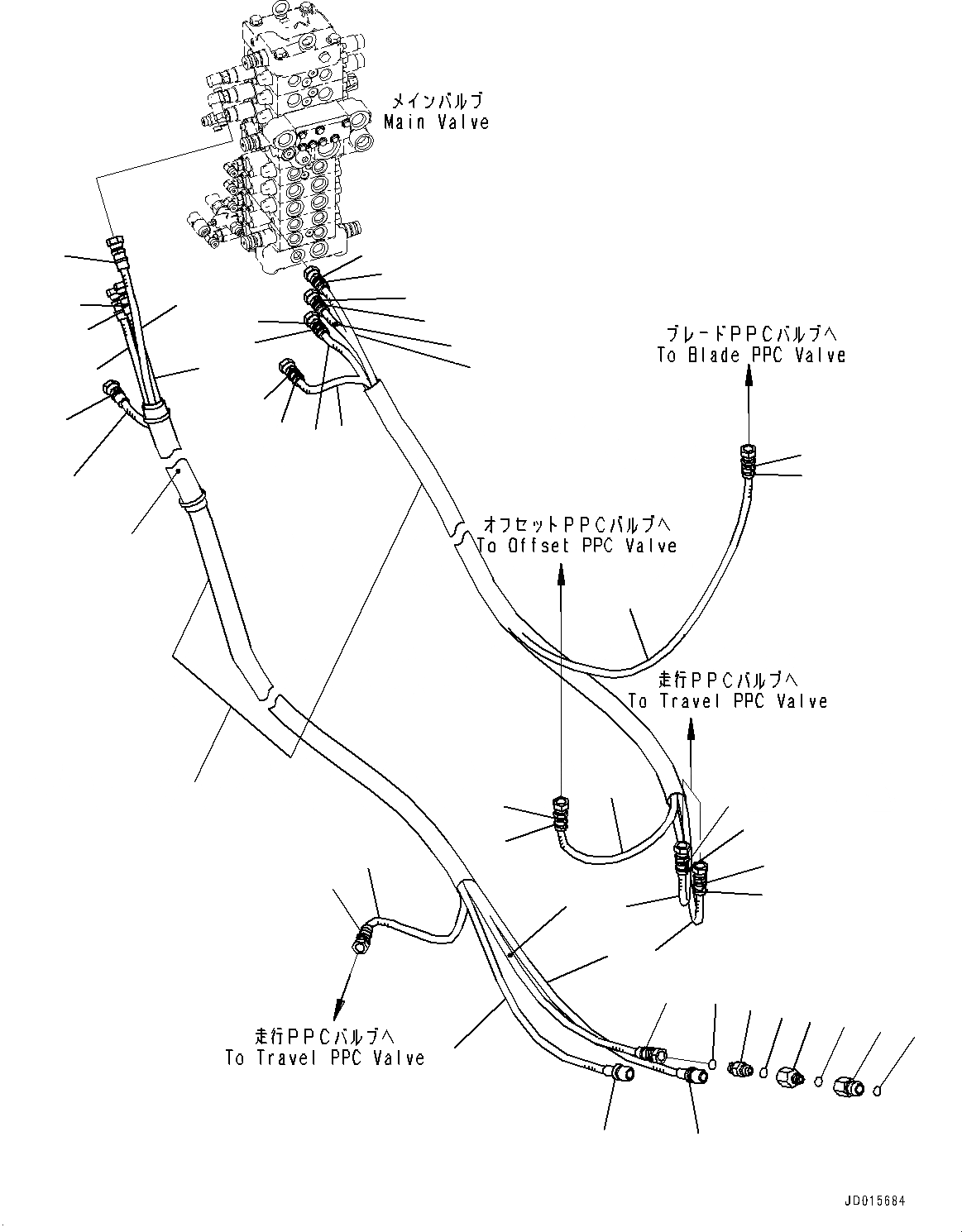 メインバルブ
Main Valve

ブレードPPCバルブへ
To Blade PPC Valve

オフセットPPCバルブへ
To Offset PPC Valve

走行PPCバルブへ
To Travel PPC Valve

走行PPCバルブへ
To Travel PPC Valve

JD015684