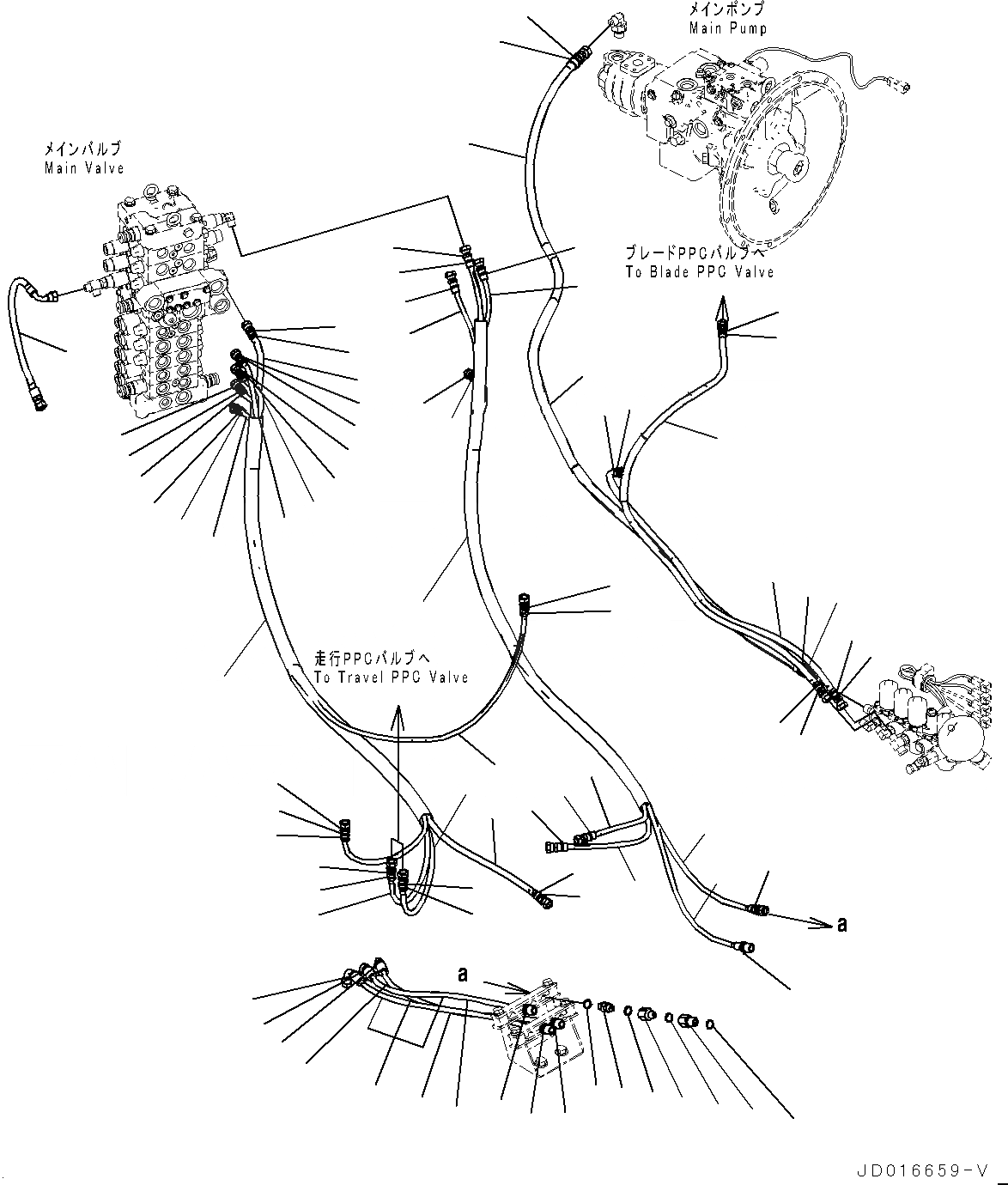 メインポンプ
Main Pump

メインバルブ
Main Valve

ブレードPPCバルブへ
To Blade PPC Valve

走行PPCバルブへ
To Travel PPC Valve

a

a

JD016659-V