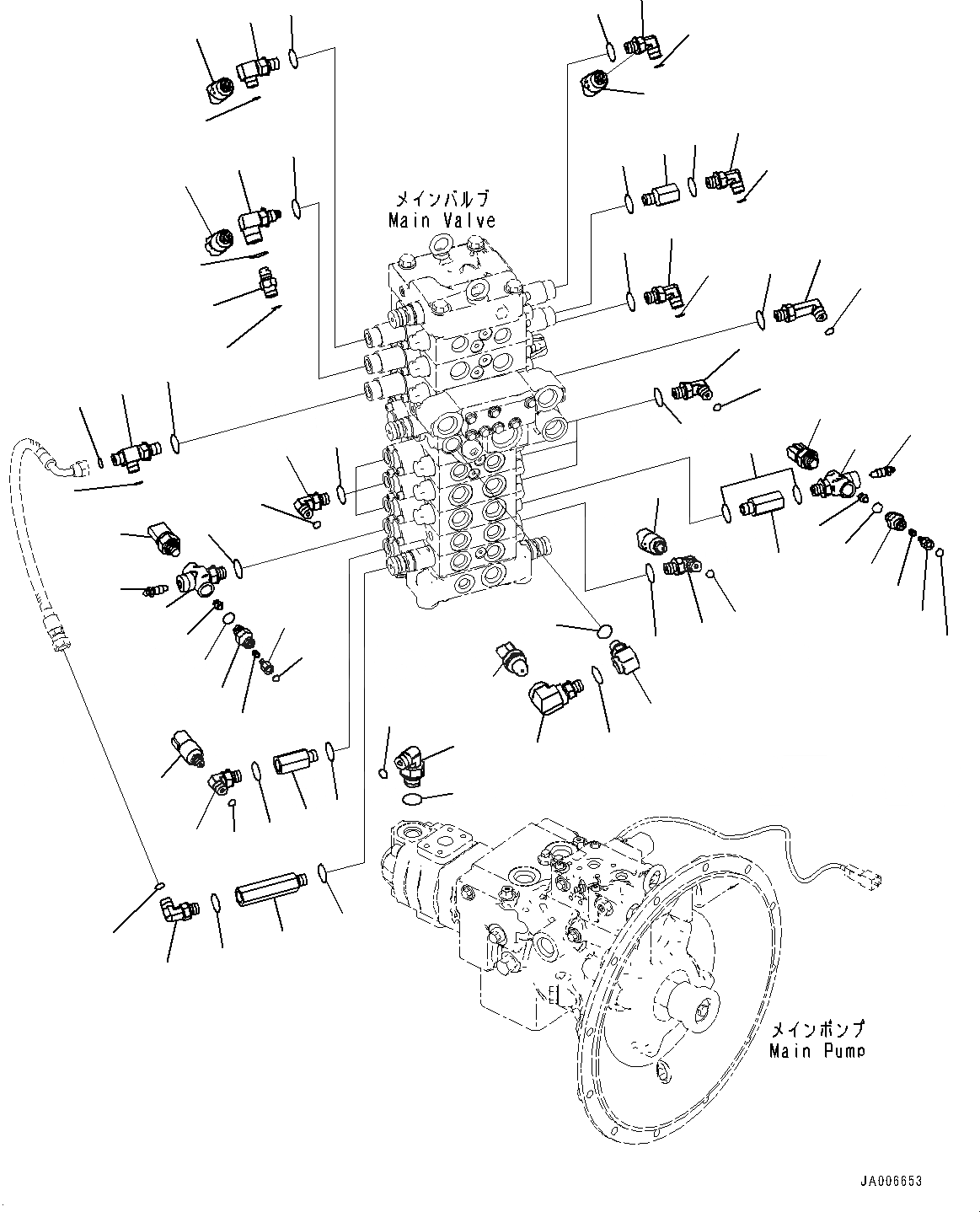 メインバルブ
Main Valve

メインポンプ
Main Pump

JA006653