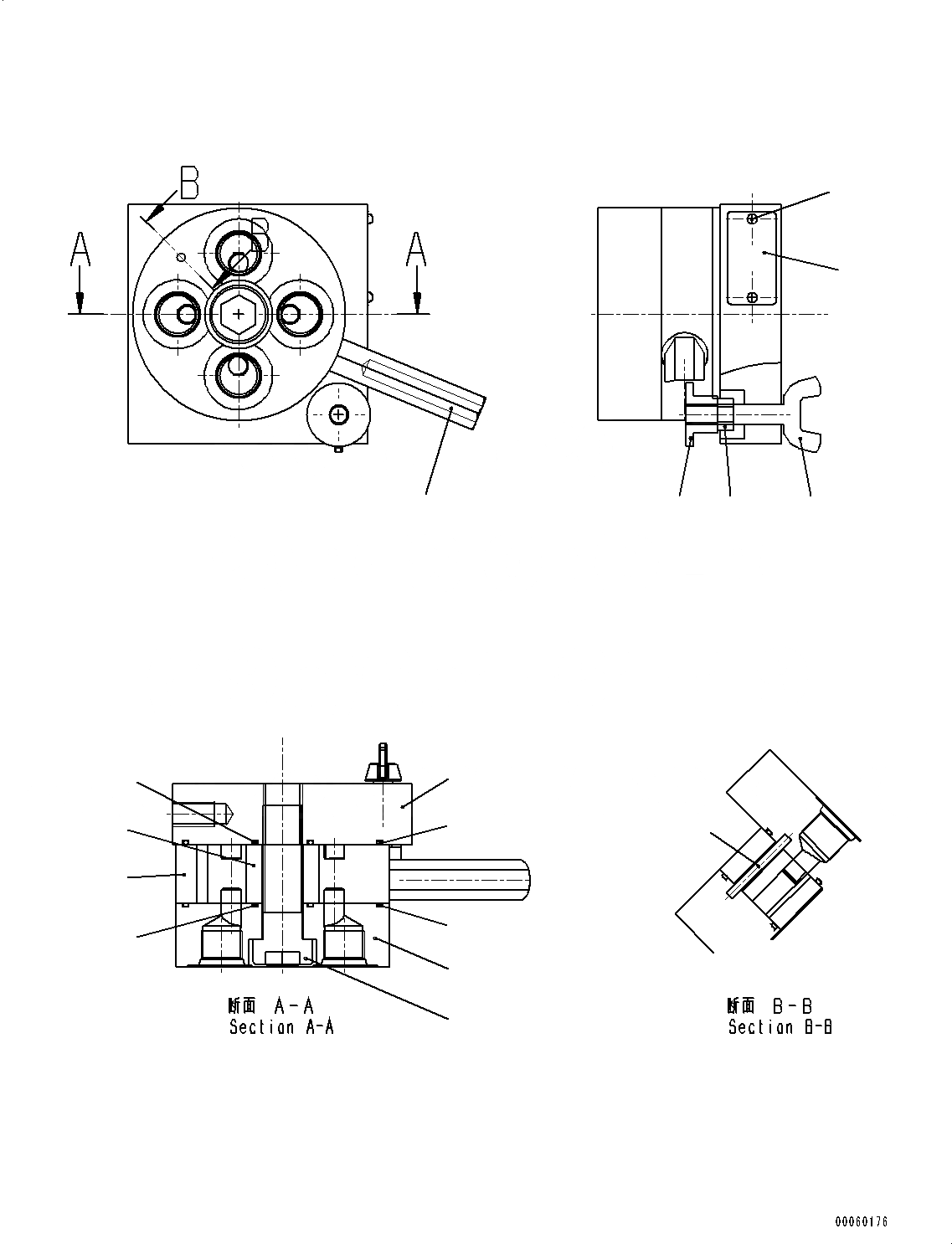 B
B
A
A

断面 A-A
Section A-A

断面 B-B
Section B-B

00060176