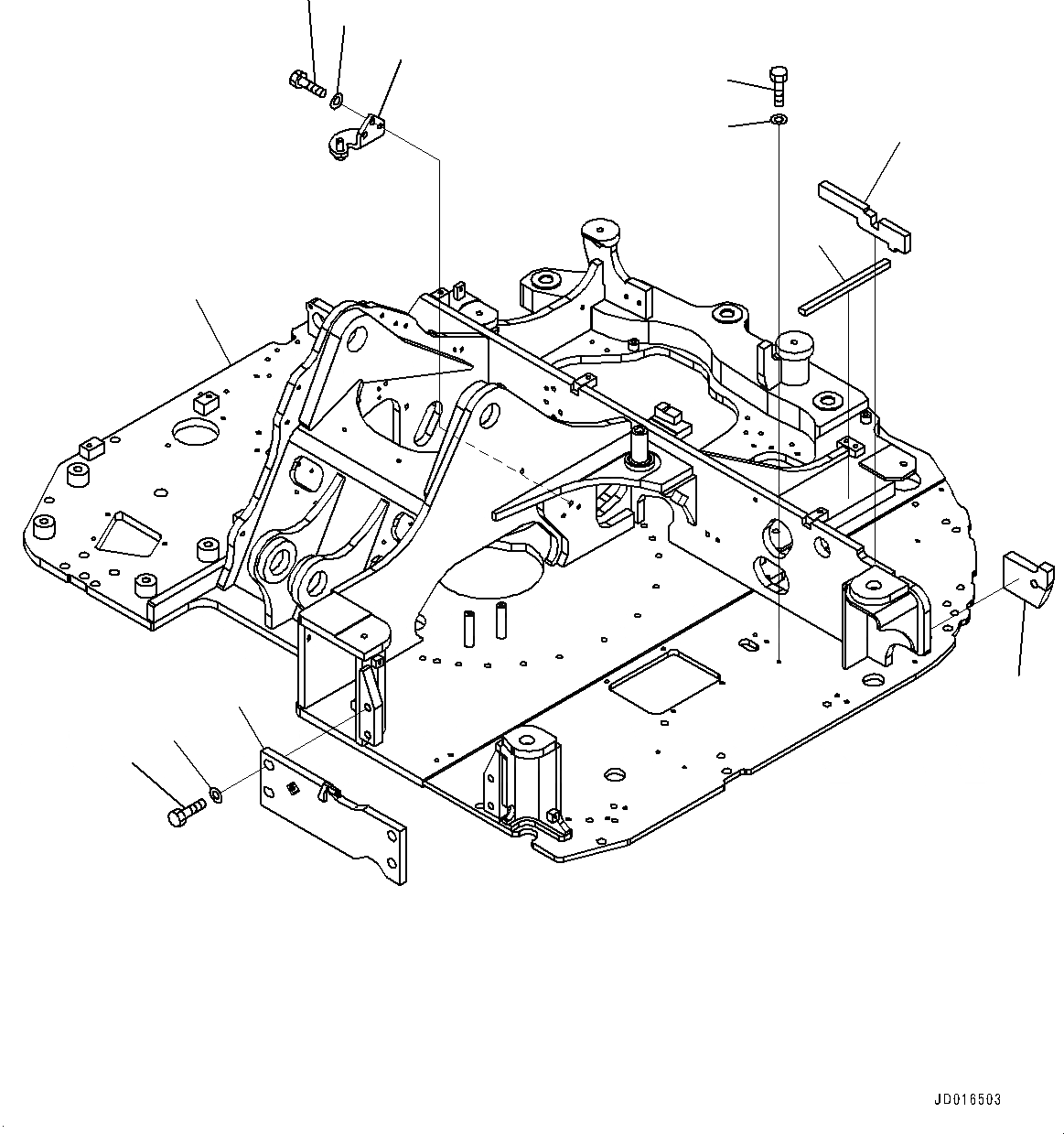 JD016503