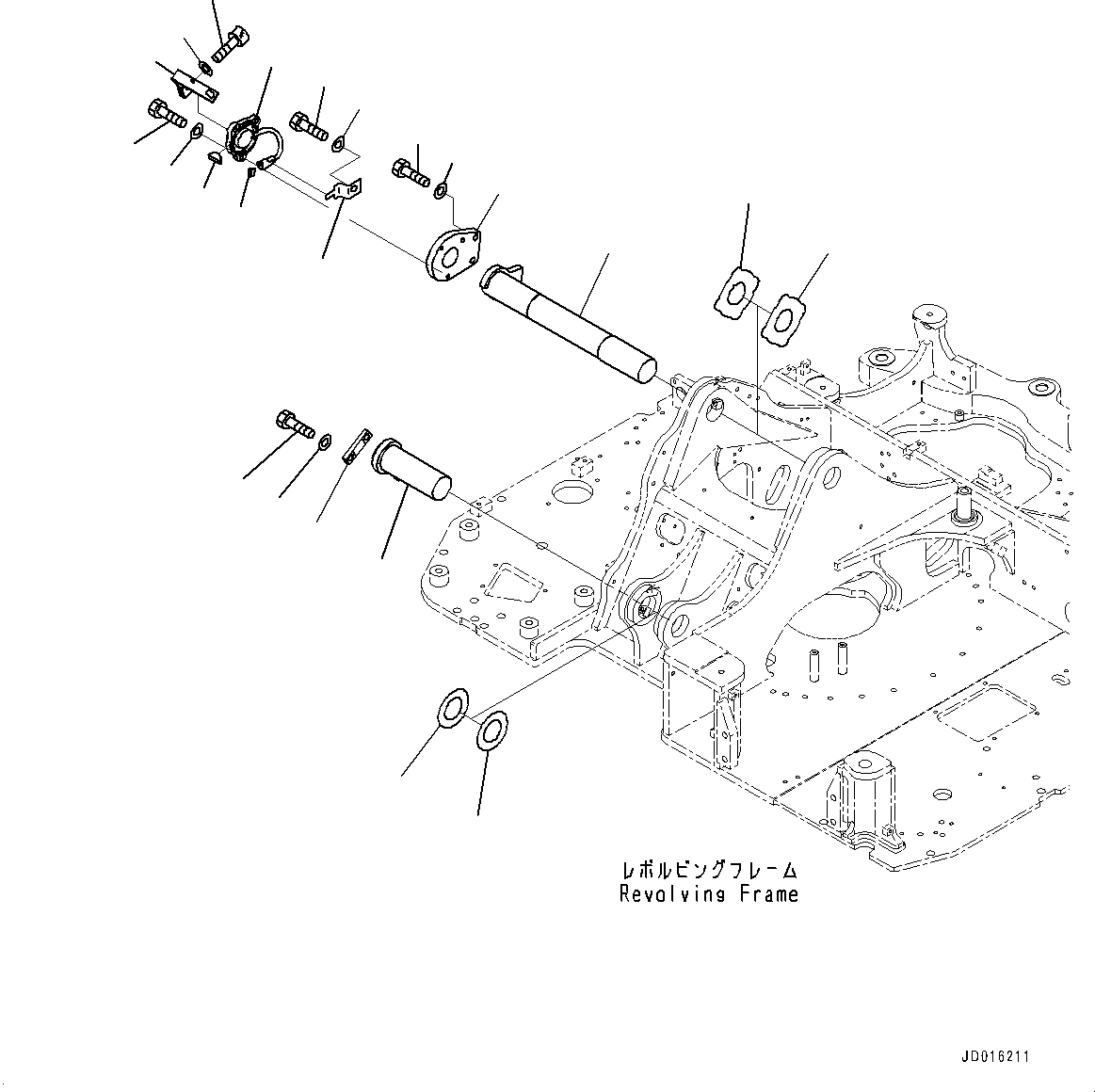 レボルビングフレーム
Revolving Frame

JD016211