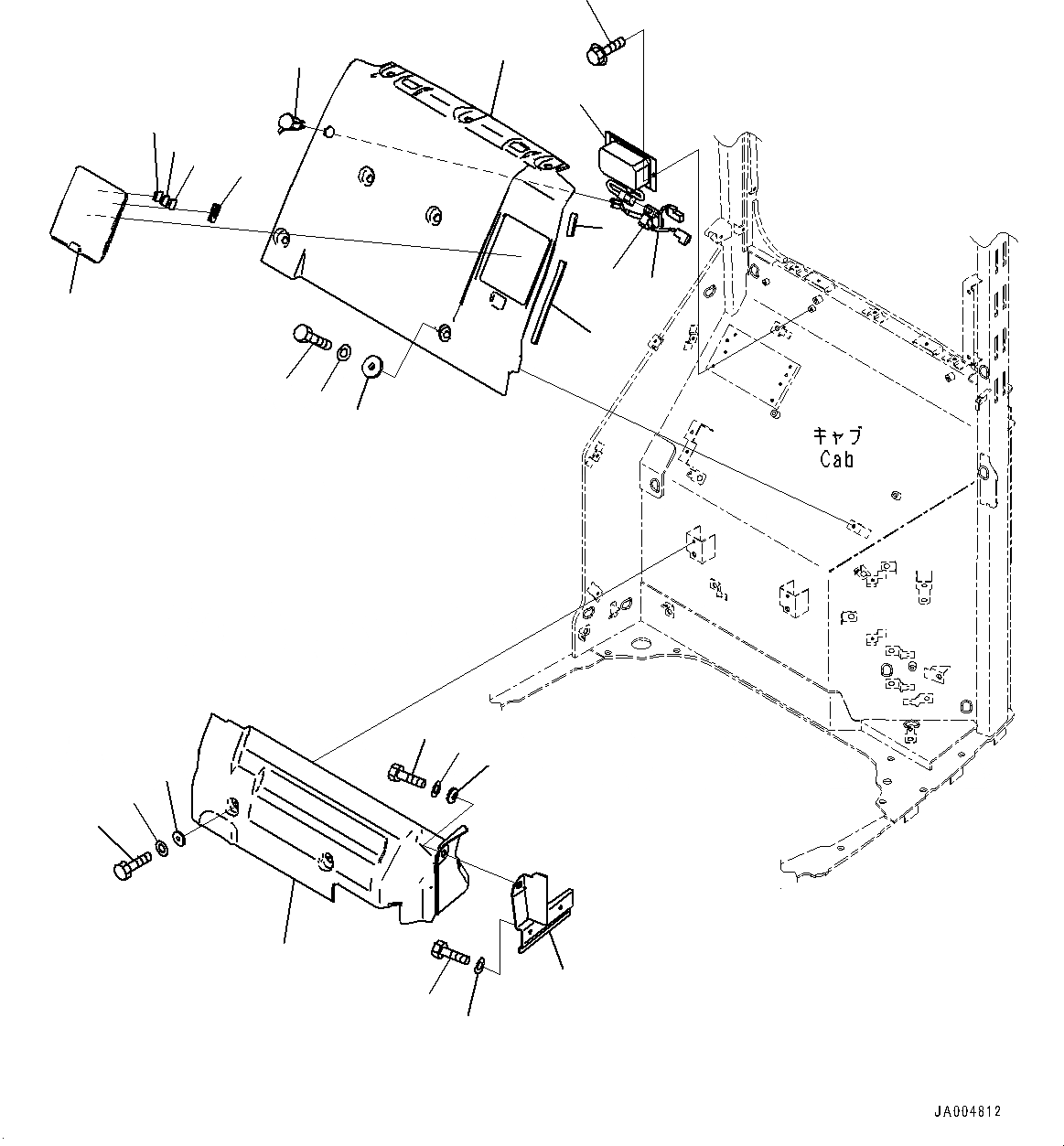 キャブ
Cab

JA004812