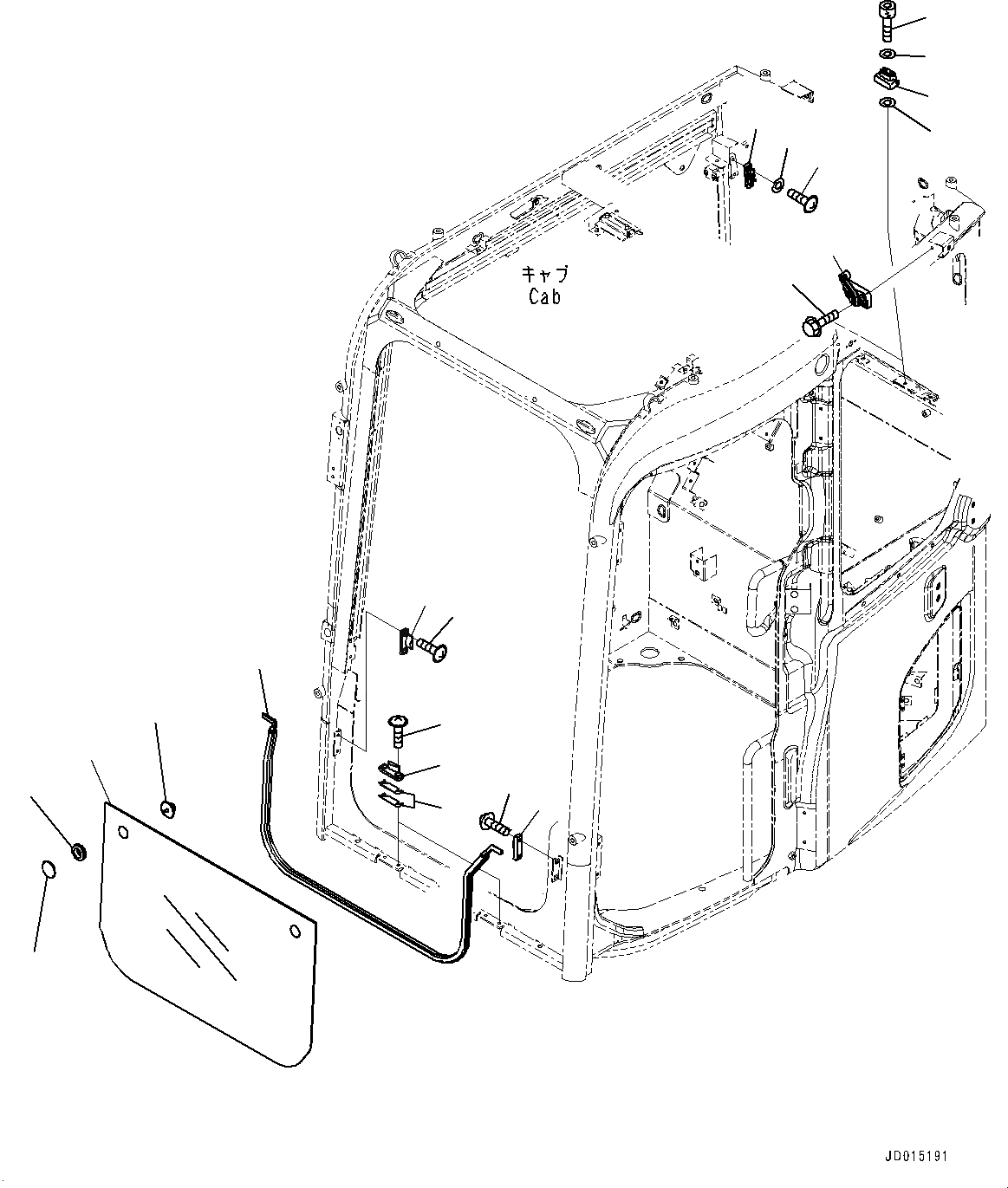 キャブ
Cab

JD015191