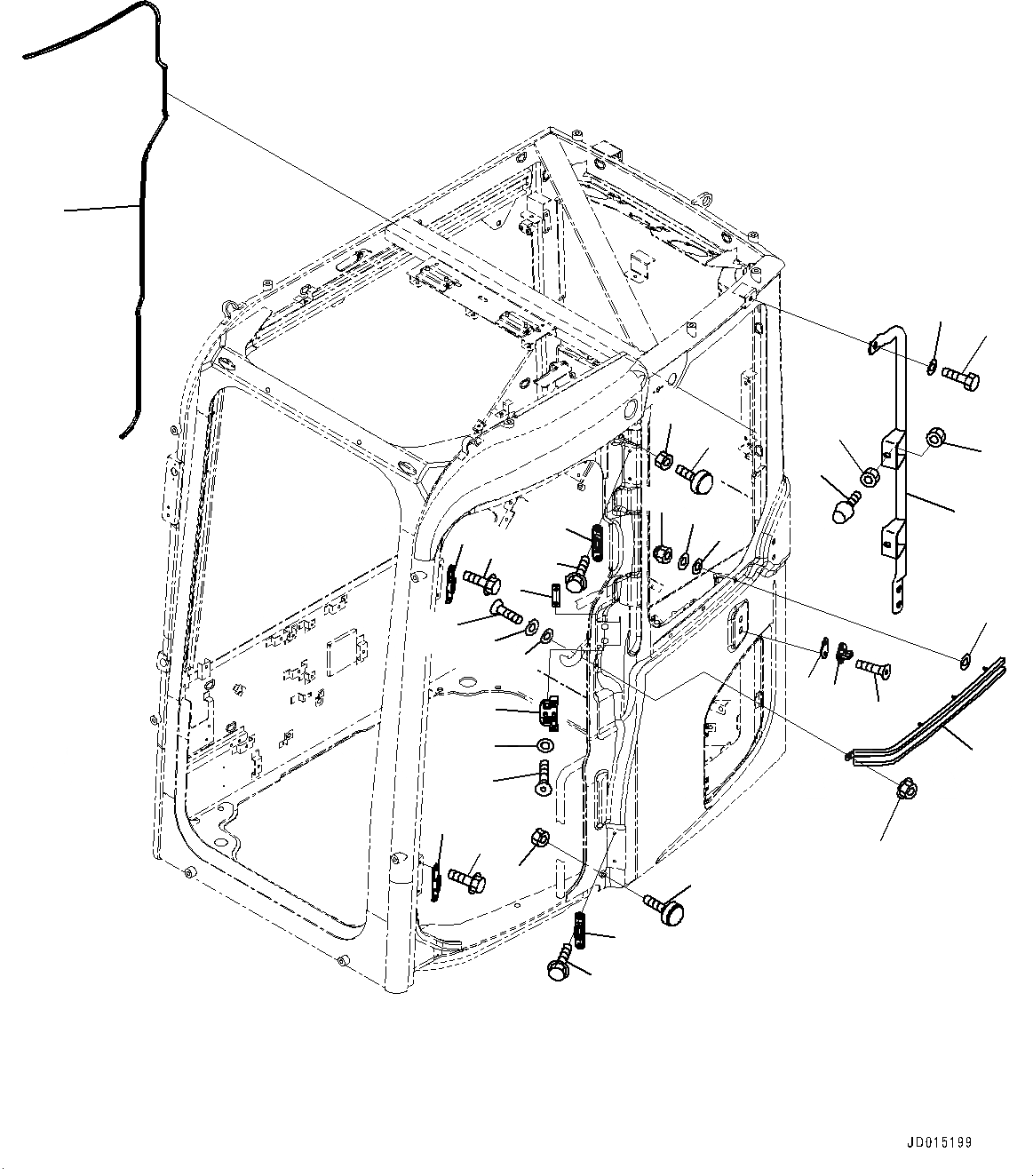 JD015199