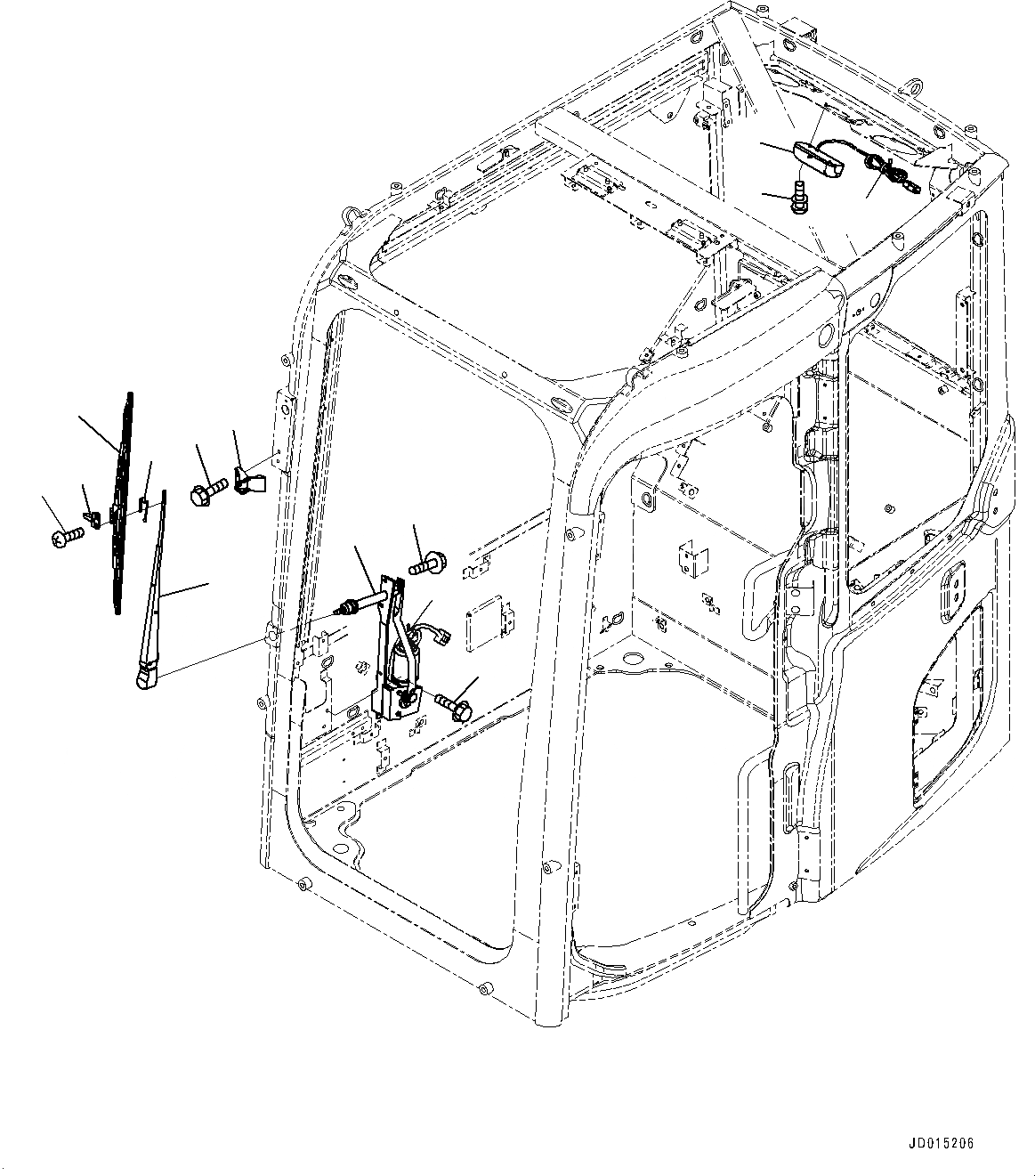 JD015206