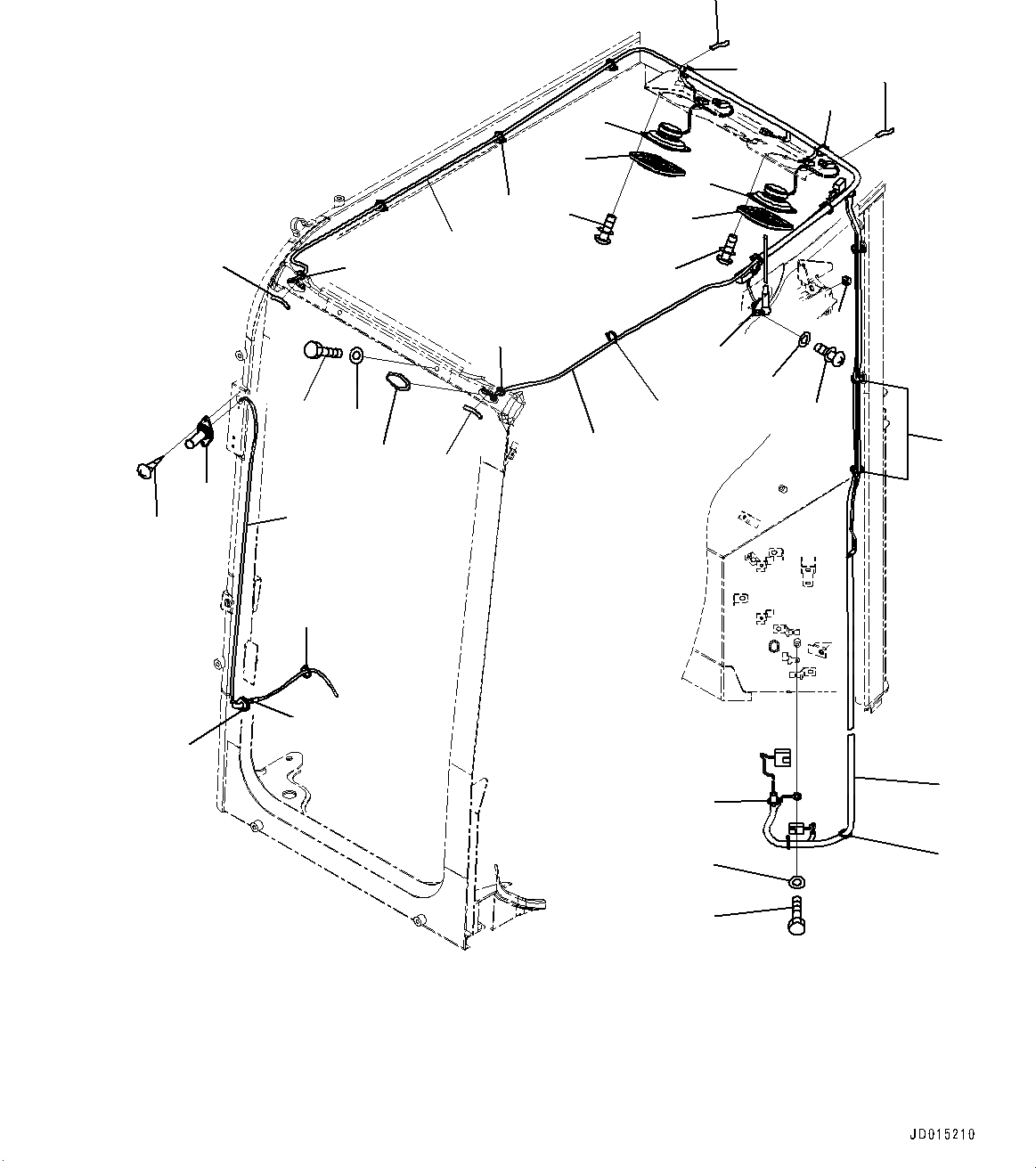 JD015210