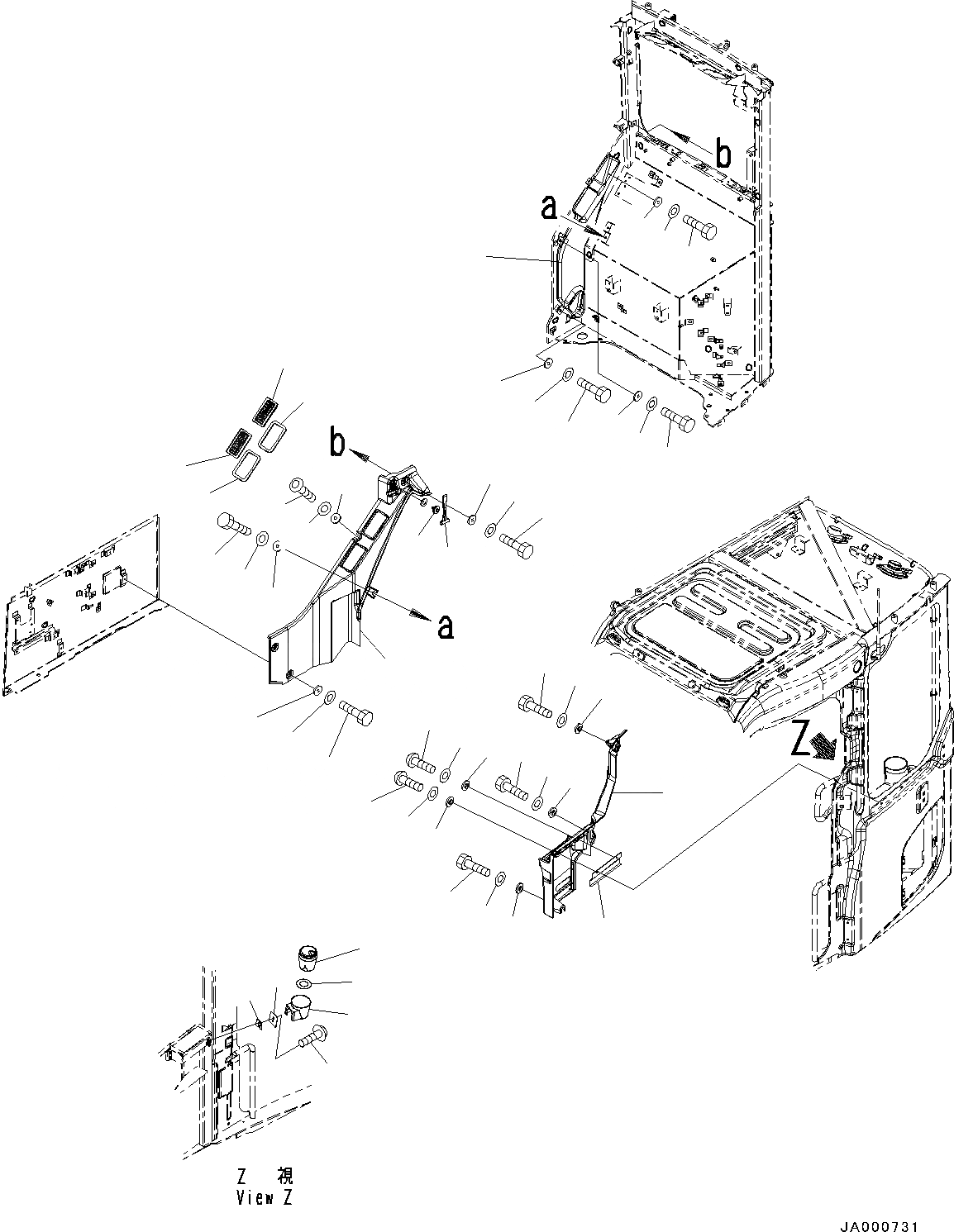 b
a
b
a
Z
Z 視
View Z
JA000731