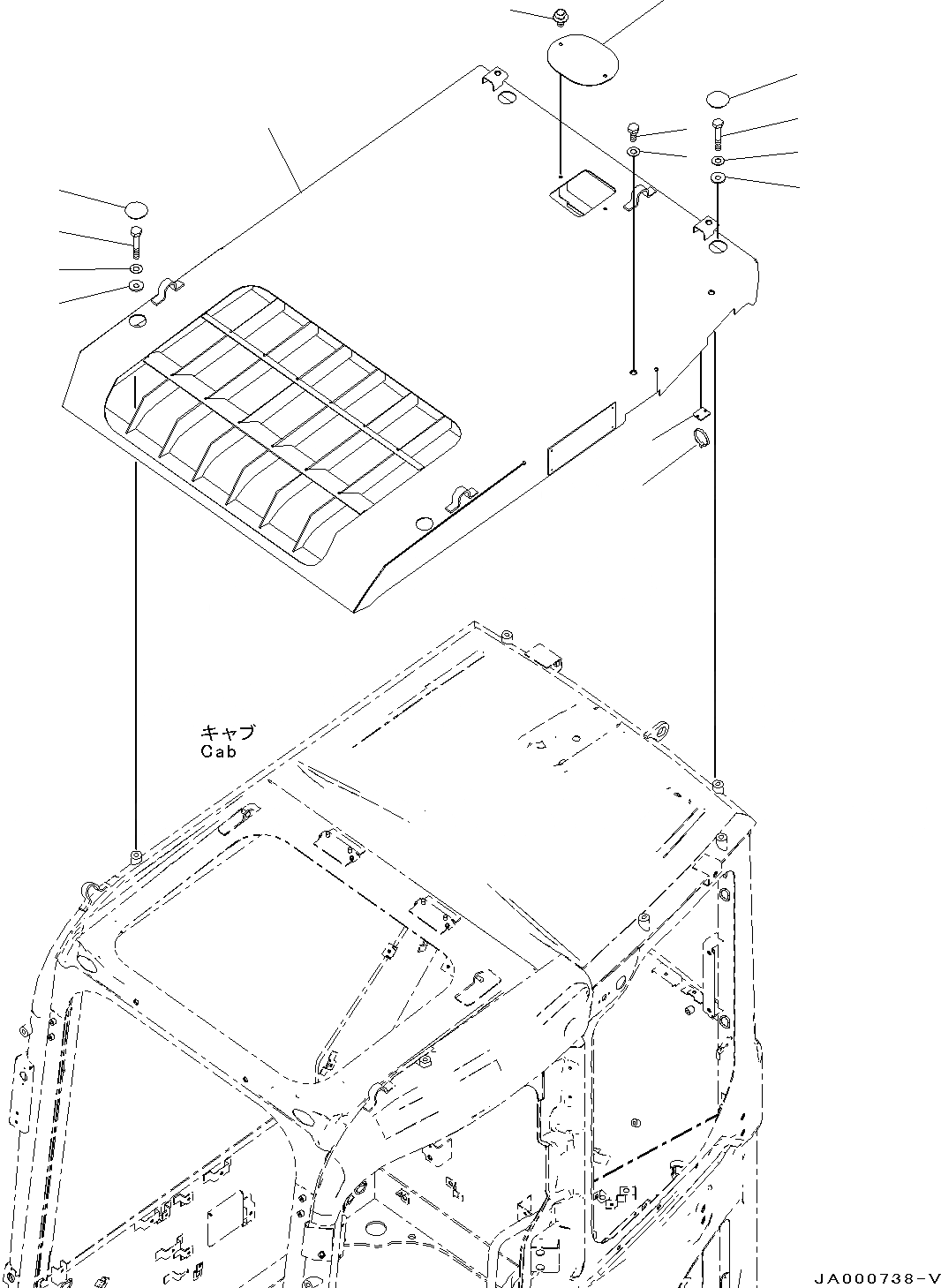 キャブ
Cab

JA000738-V