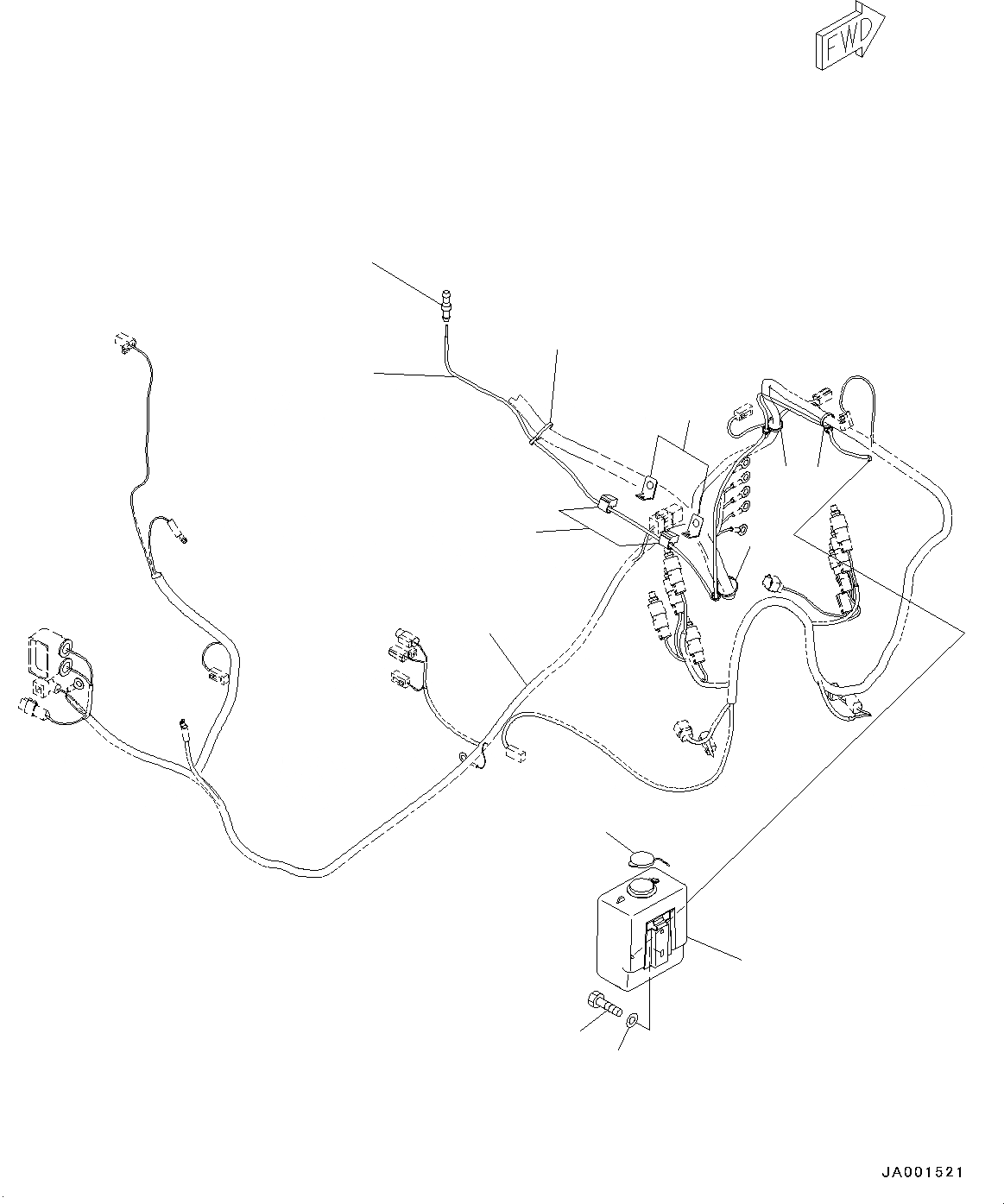 FWD

JA001521