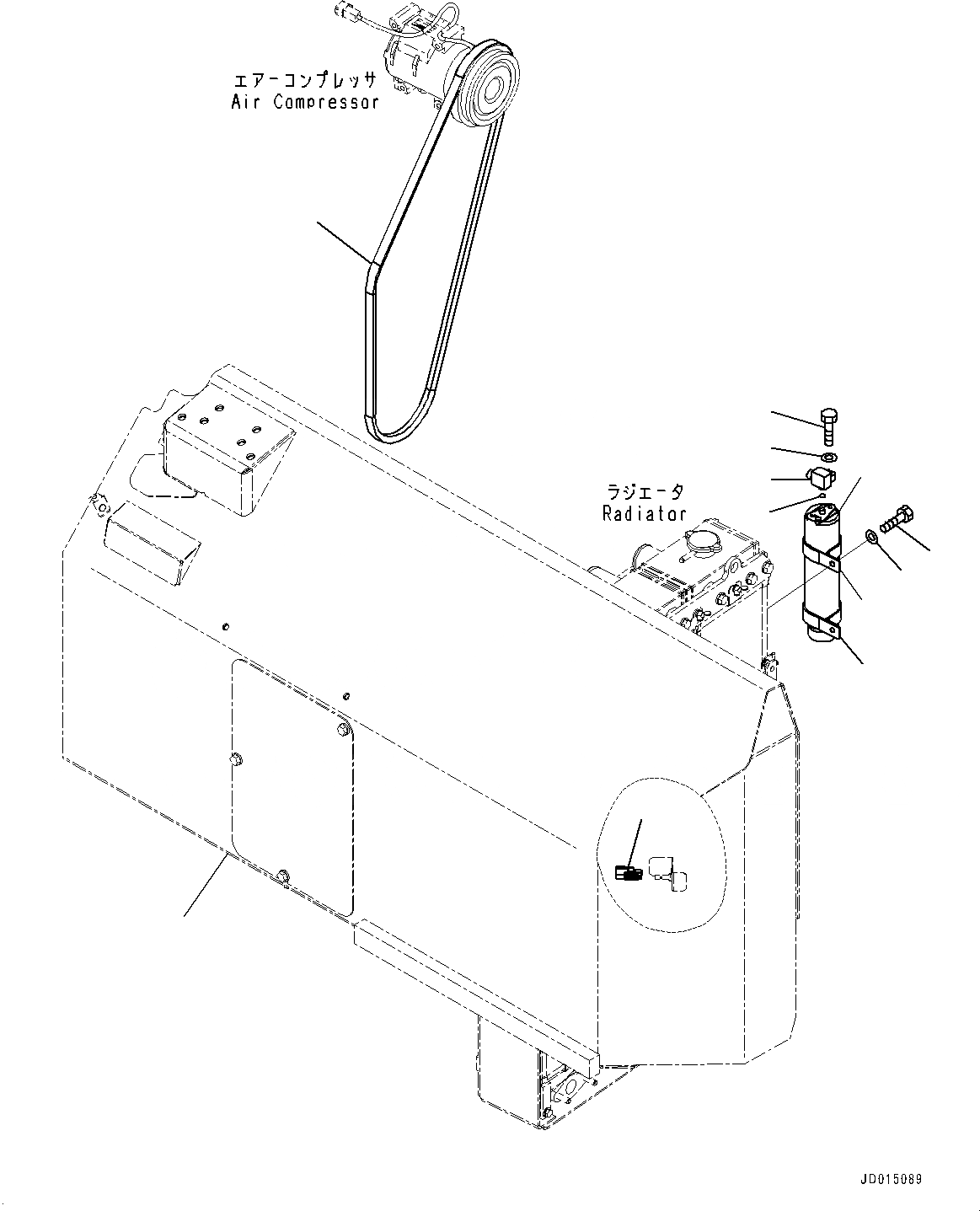 エアーコンプレッサ
Air Compressor

ラジエータ
Radiator

JD015089