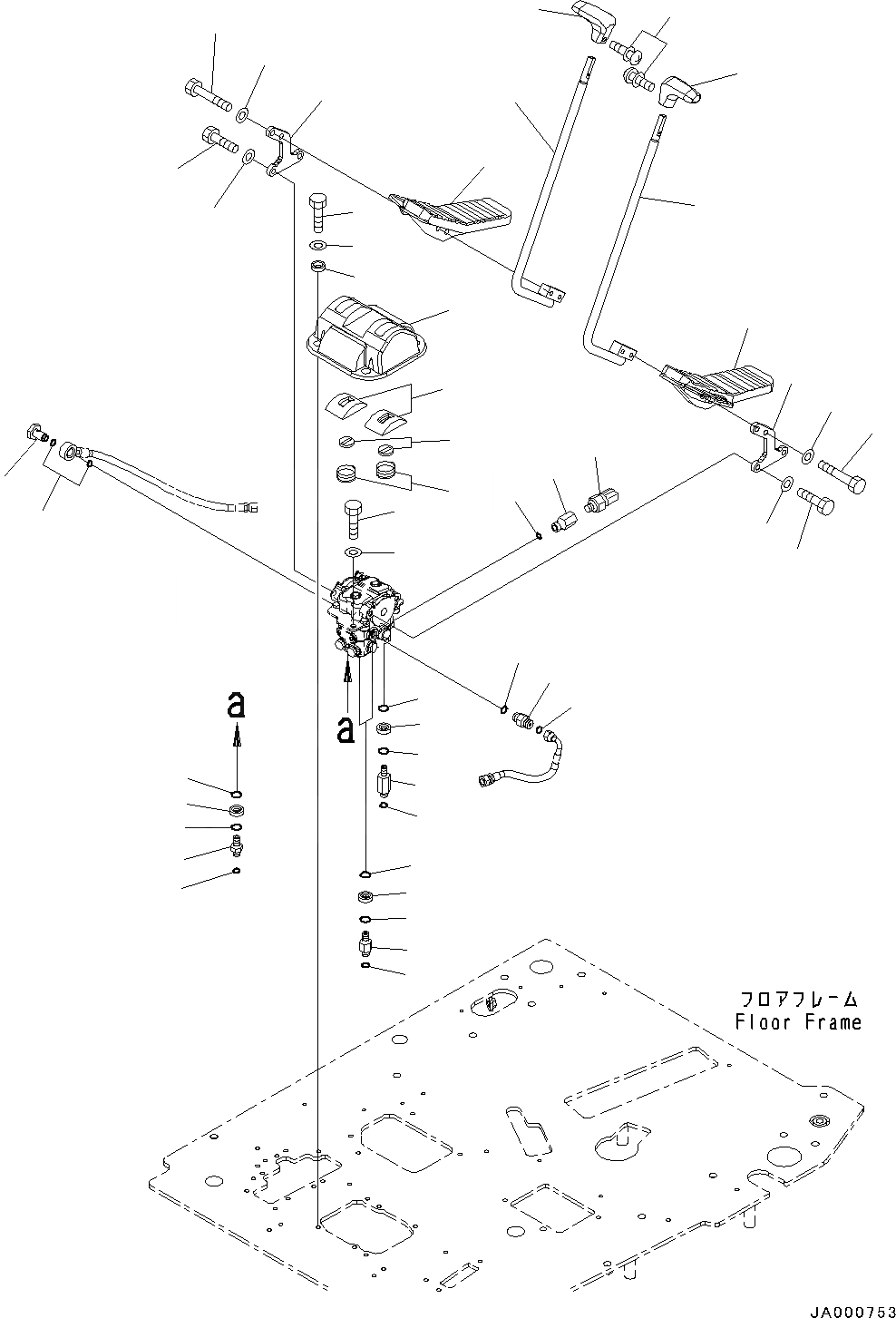 a

a

フロアフレーム
Floor Frame

JA000753