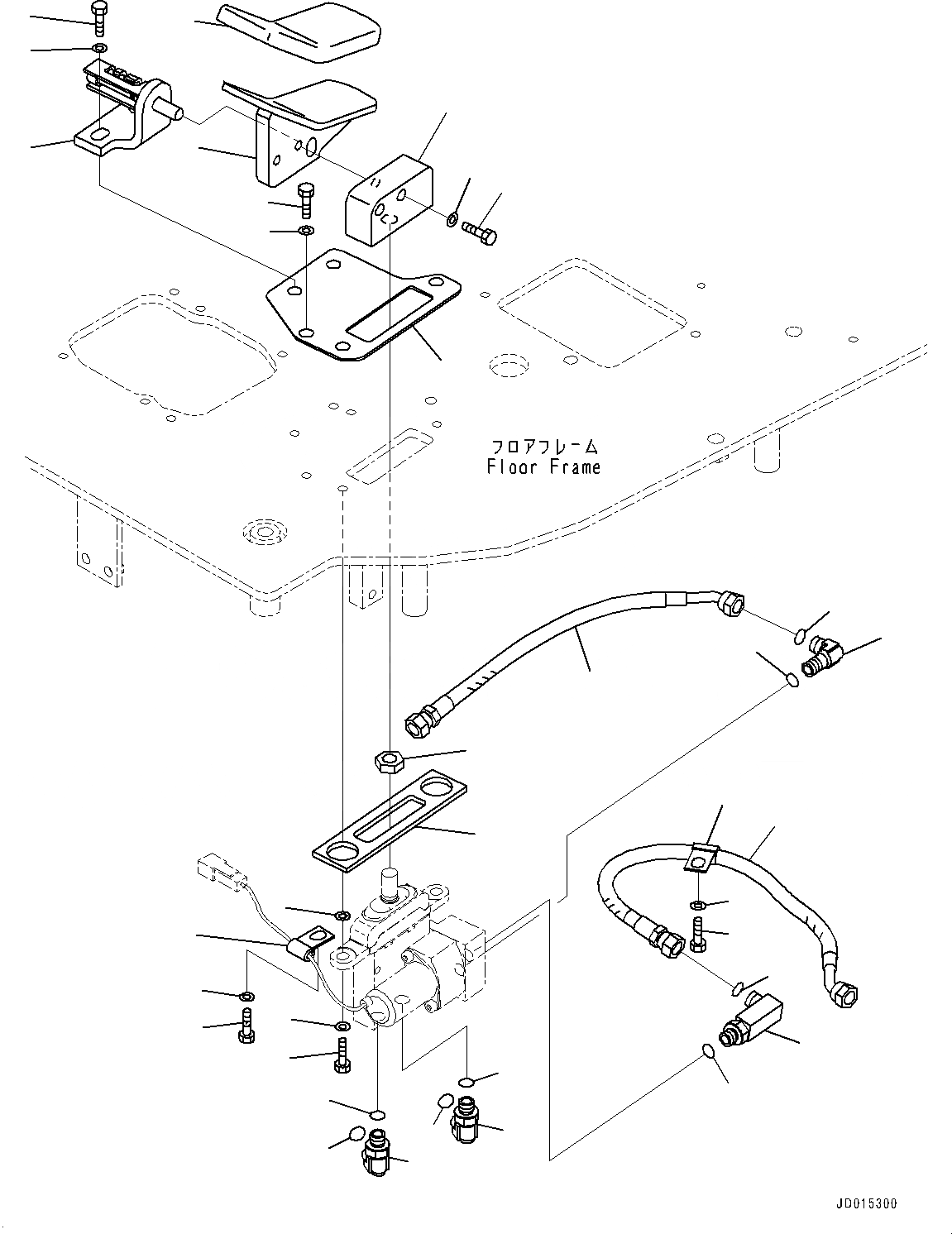 フロアフレーム
Floor Frame

JD015300