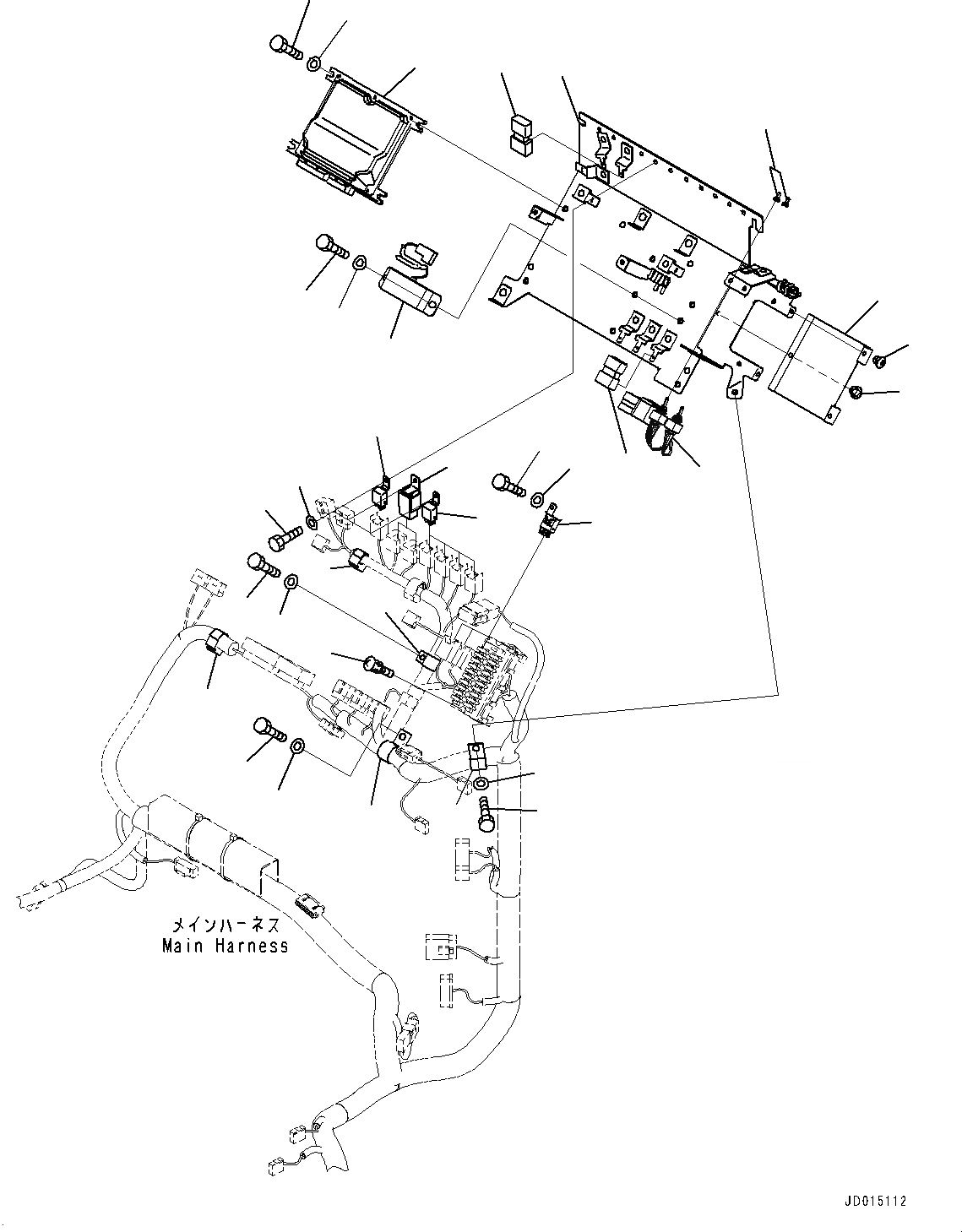 メインハーネス
Main Harness

JD015112