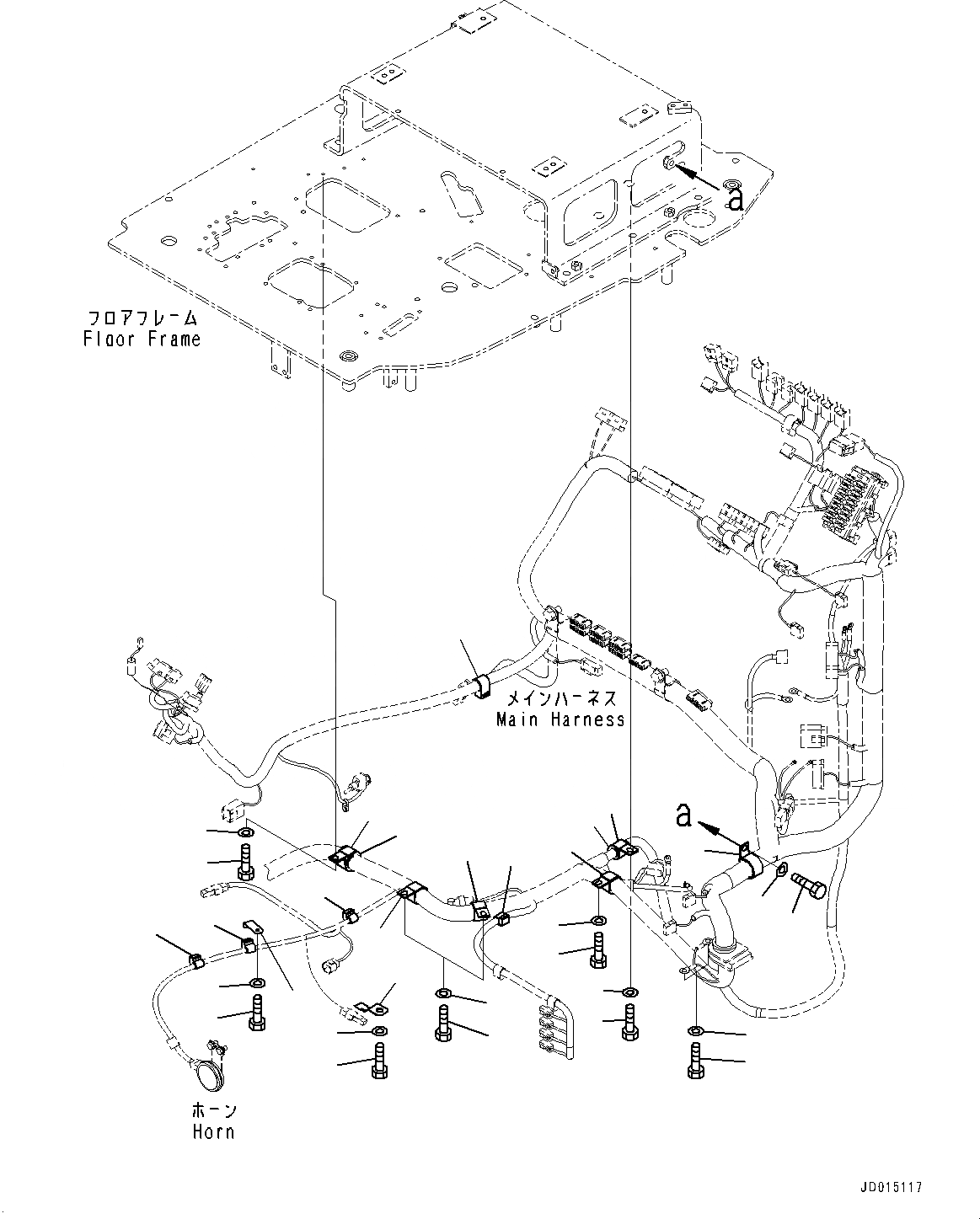 a

フロアフレーム
Floor Frame

メインハーネス
Main Harness

a

ホーン
Horn

JD015117