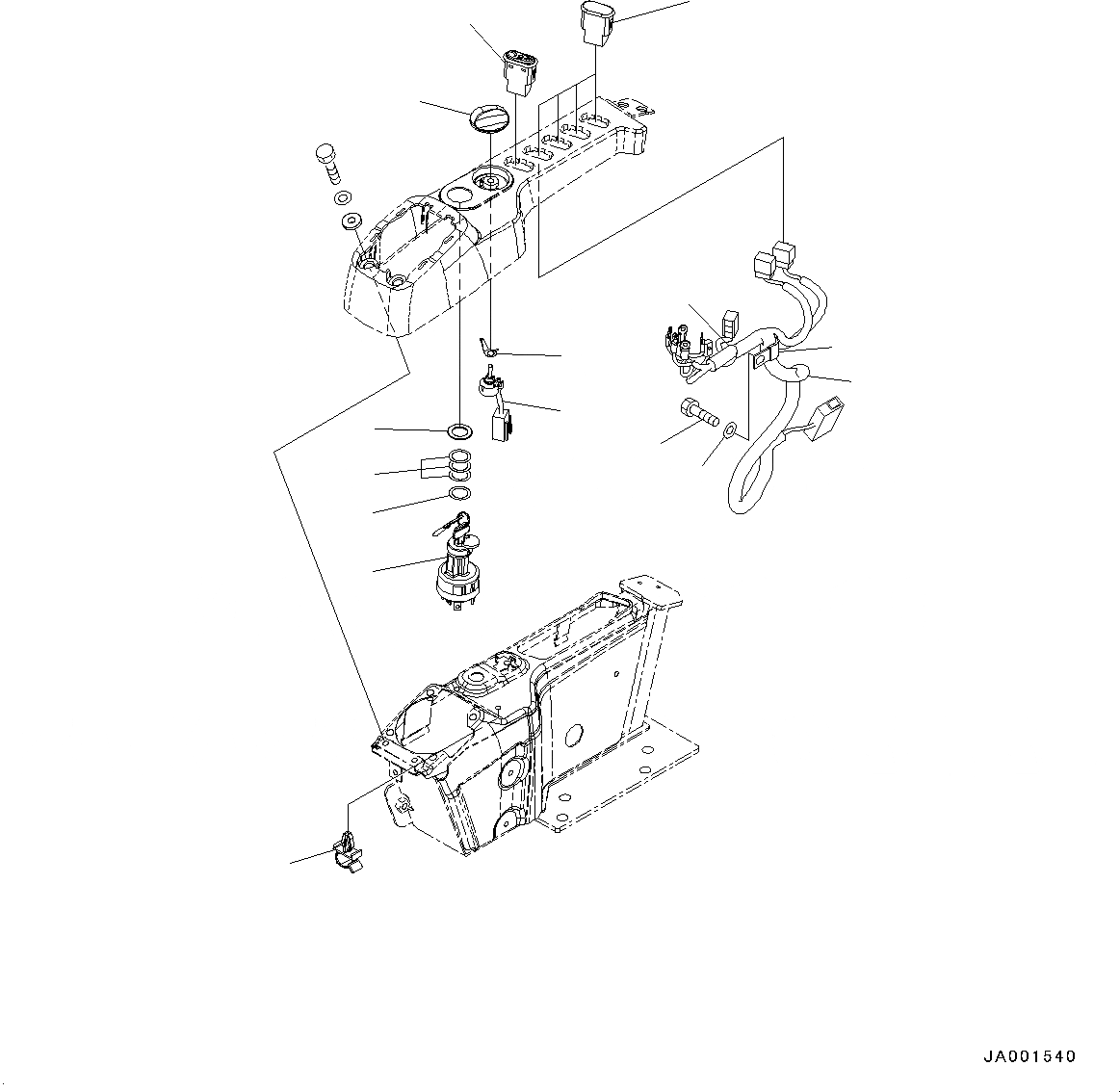 JA001540