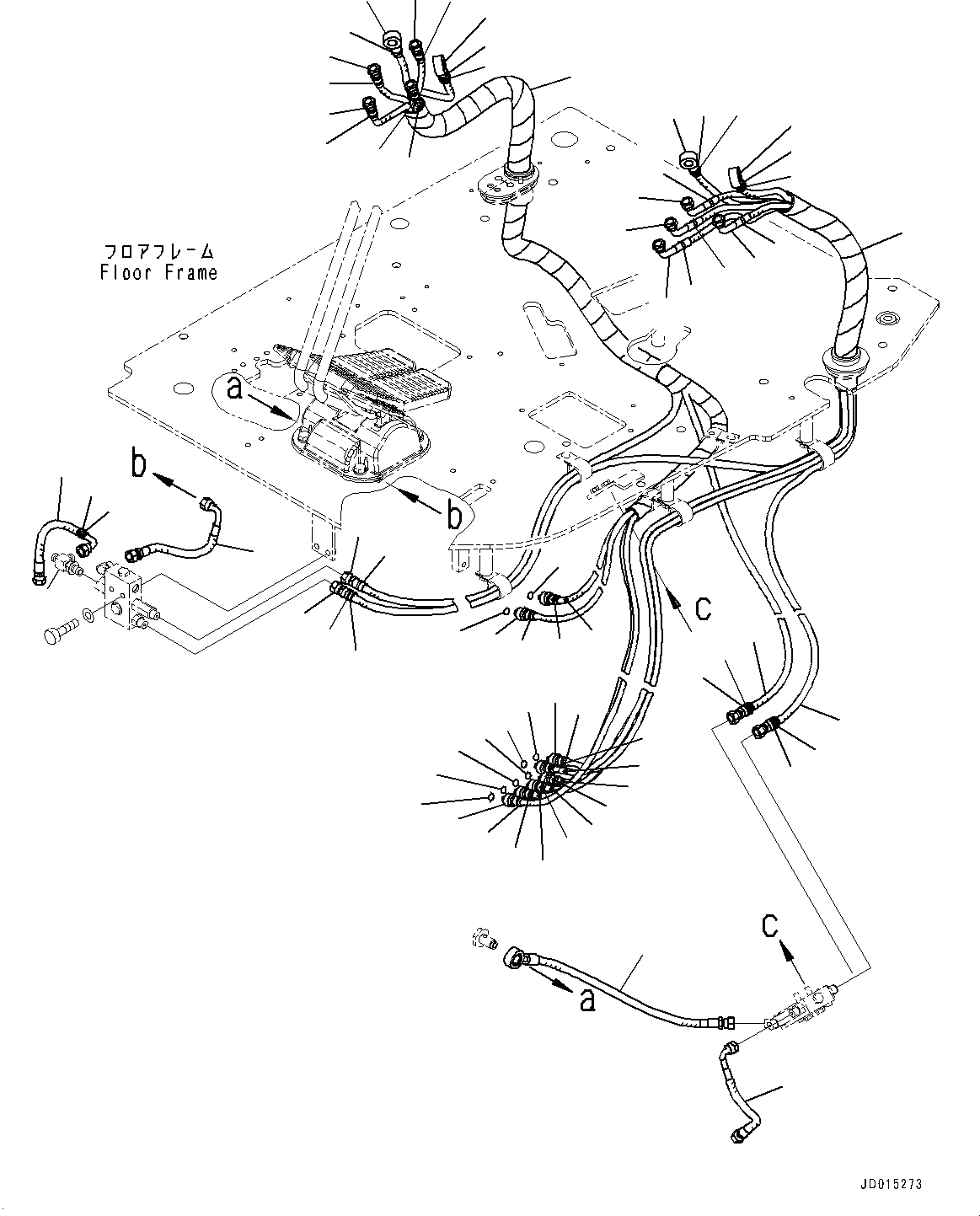 フロアフレーム
Floor Frame

a

b

b

c

c

a

JD015273