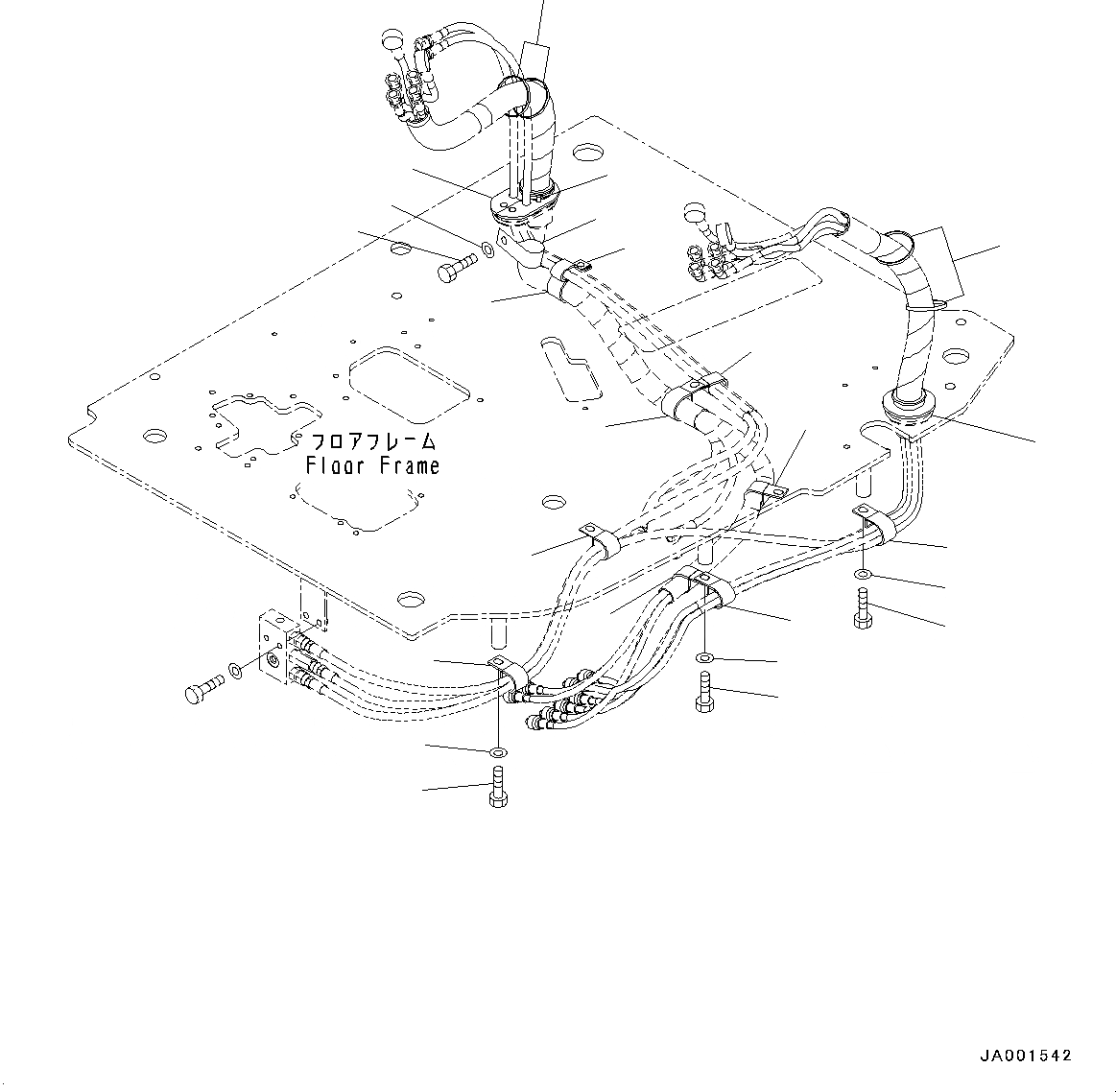 フロアフレーム
Floor Frame

JA001542