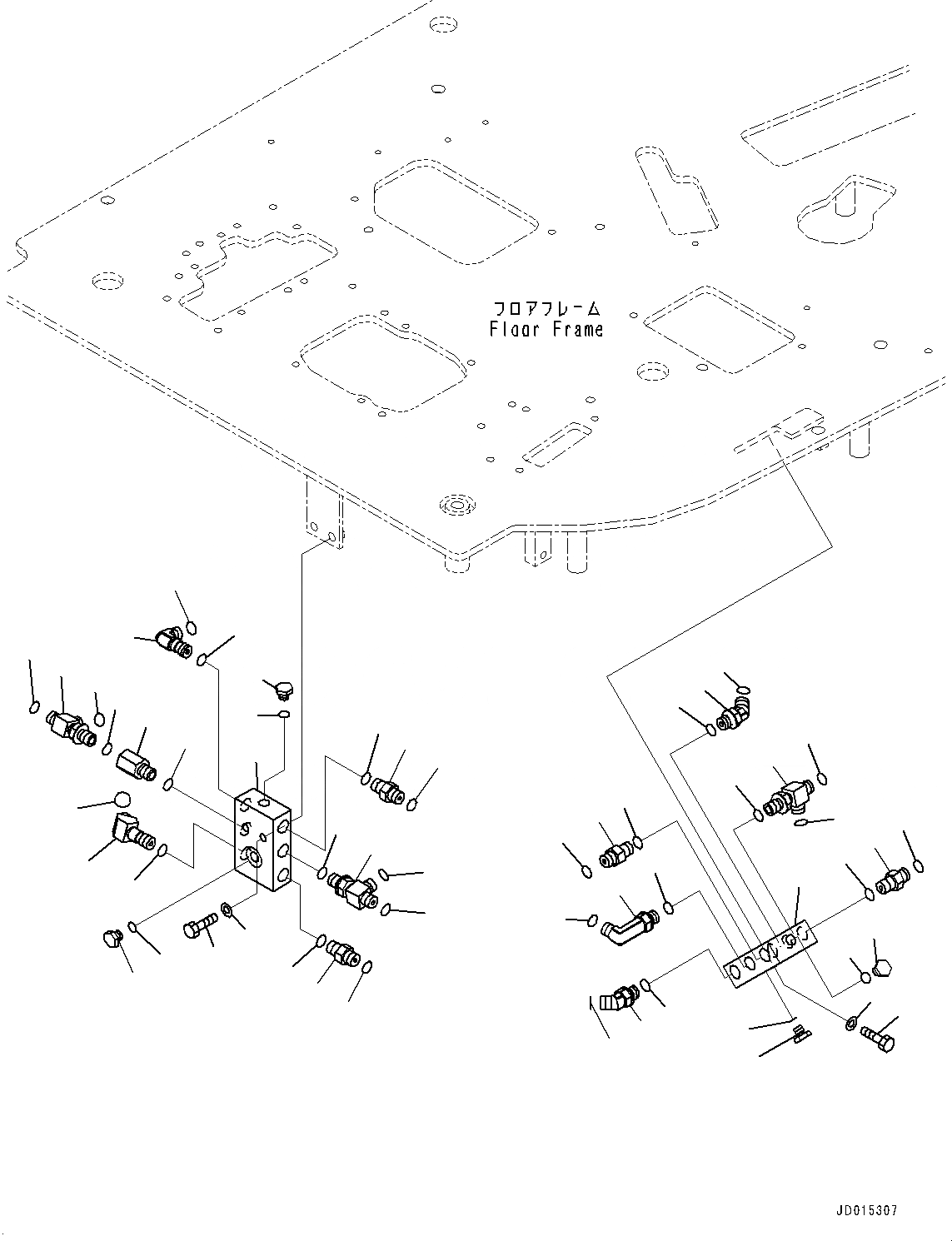 フロアフレーム
Floor Frame

JD015307