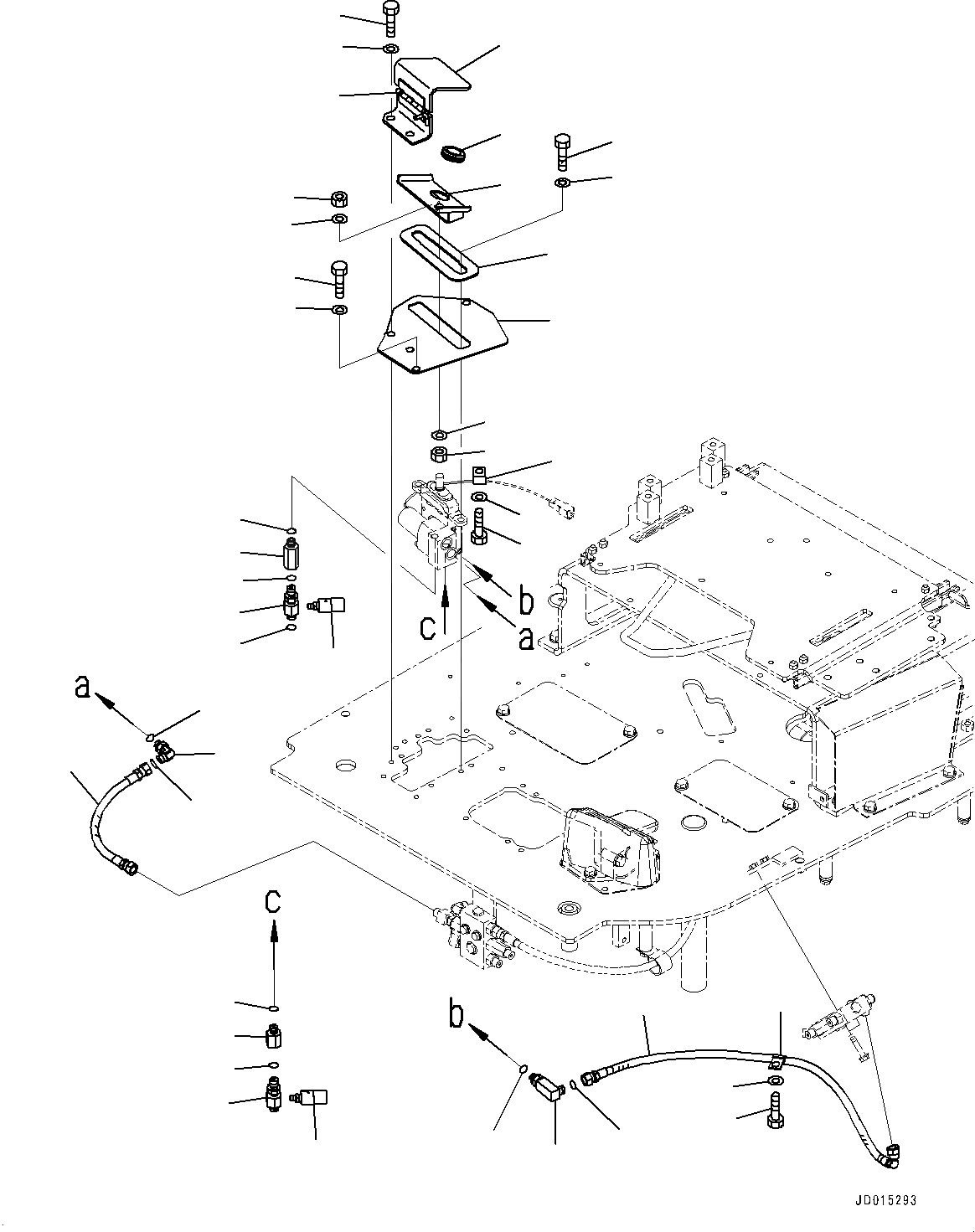 b
c
a
a
c
b
JD015293