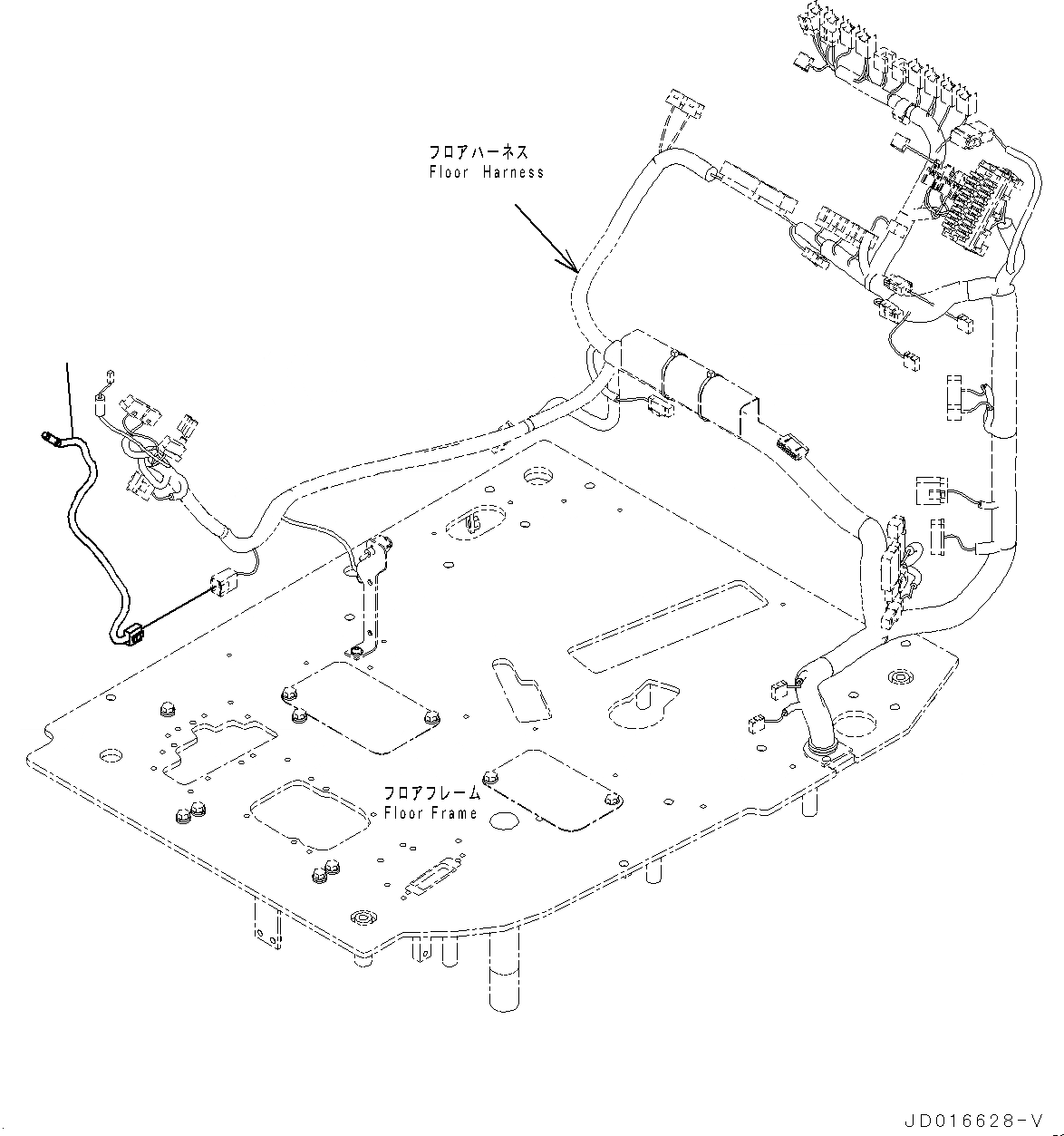 フロアハーネス
Floor Harness

フロアフレーム
Floor Frame

JD016628-V