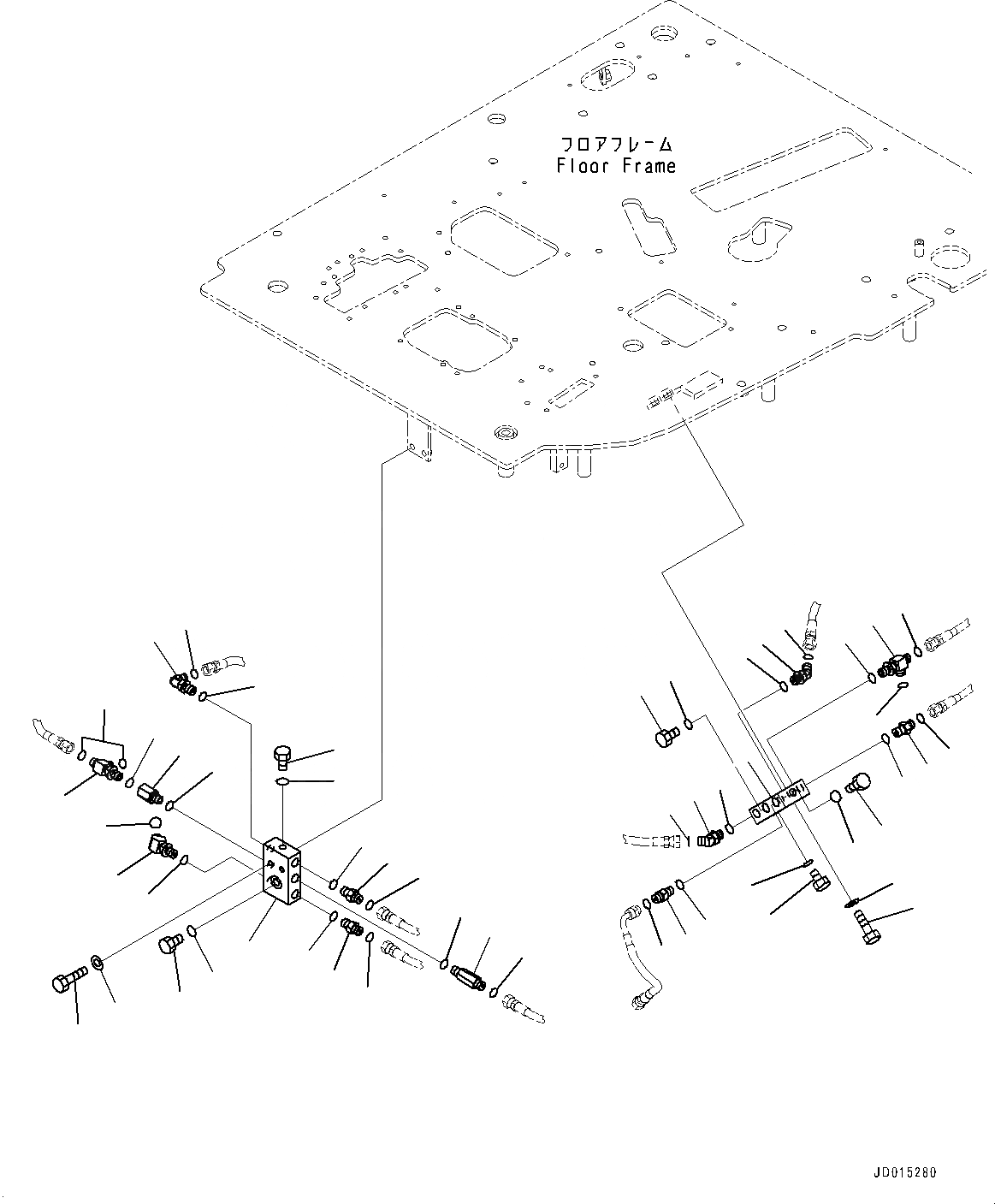 フロアフレーム
Floor Frame

JD015280