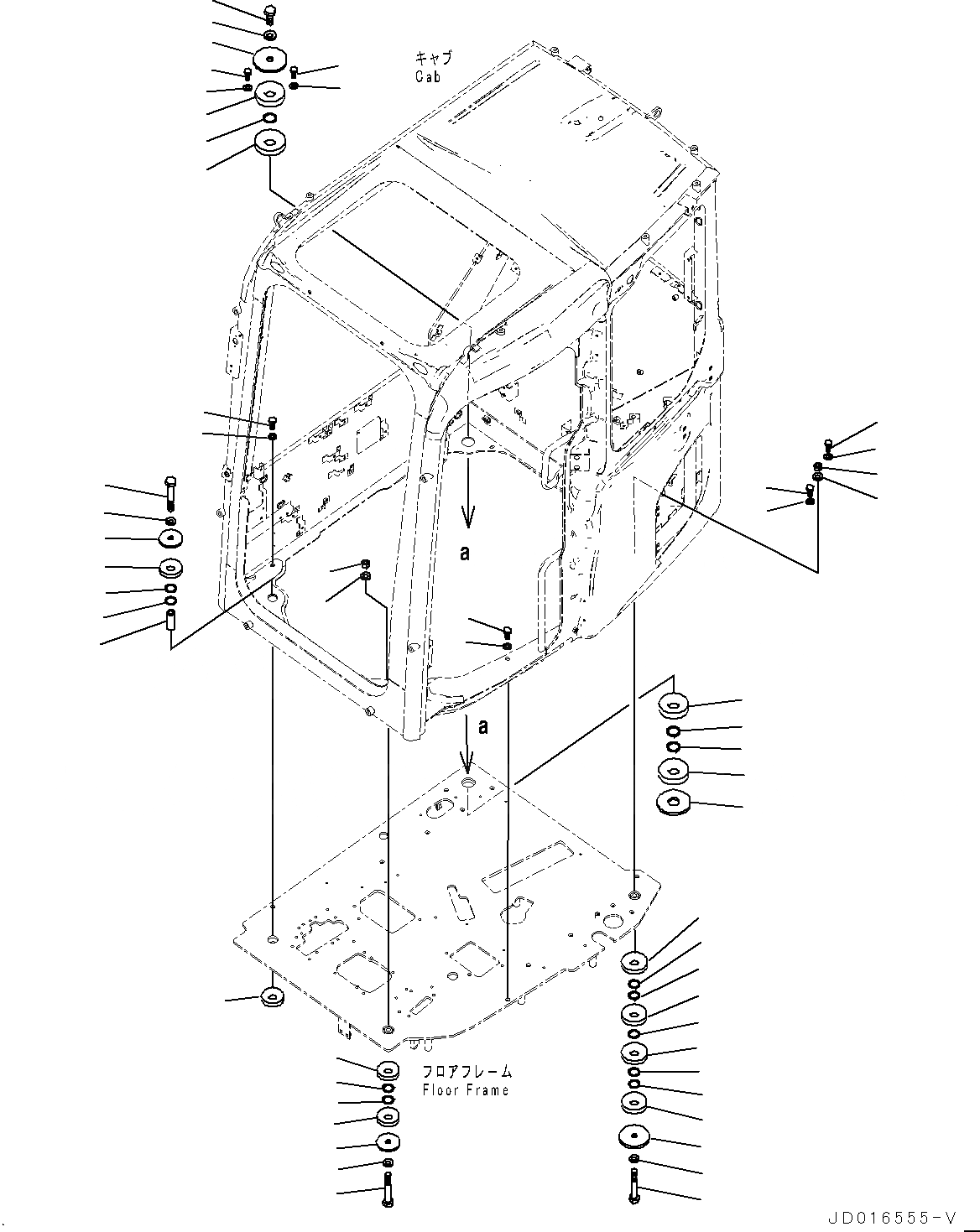 キャブ
Cab

a

a

フロアフレーム
Floor Frame

JD016555-V