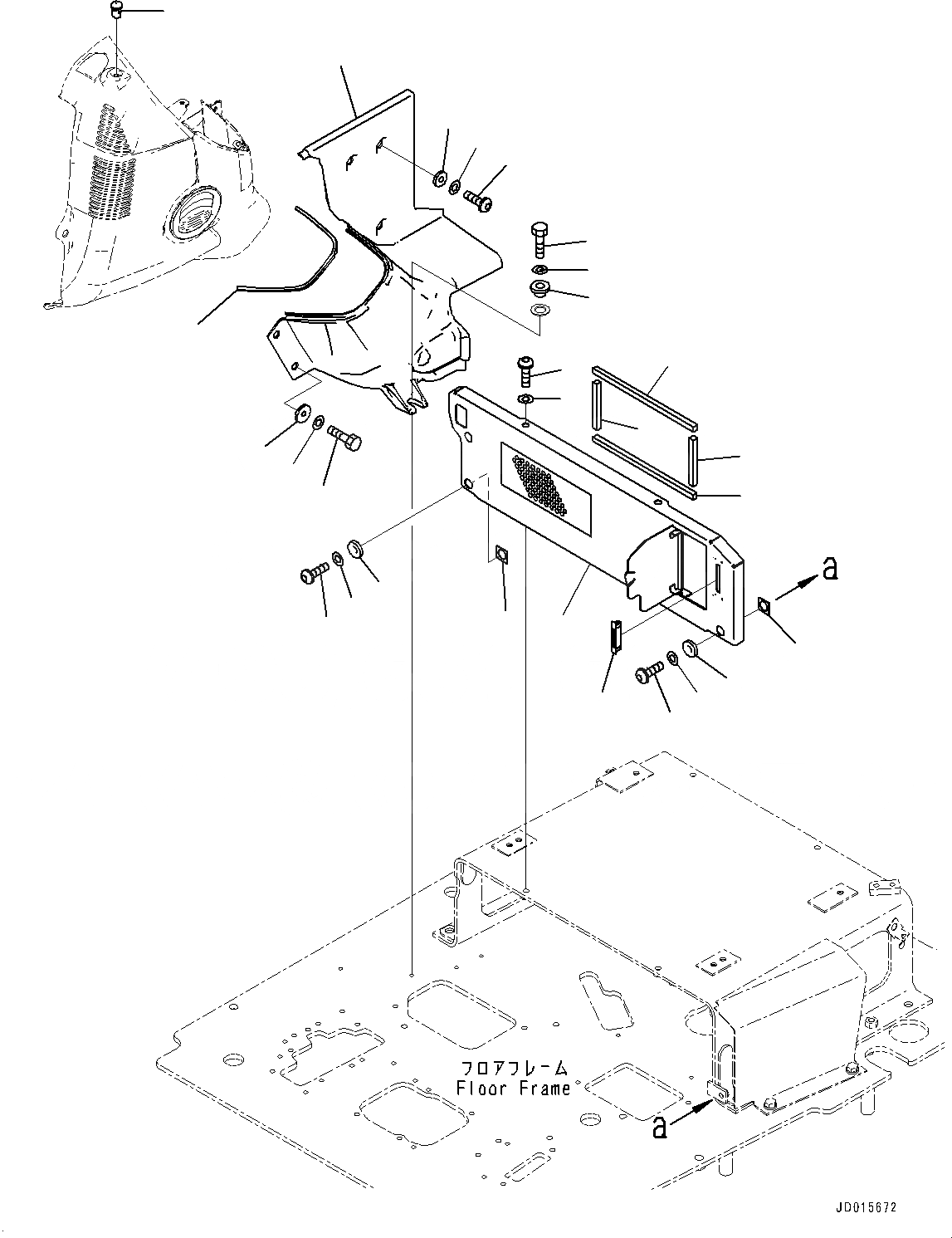 a

フロアフレーム
Floor Frame

a

JD015672