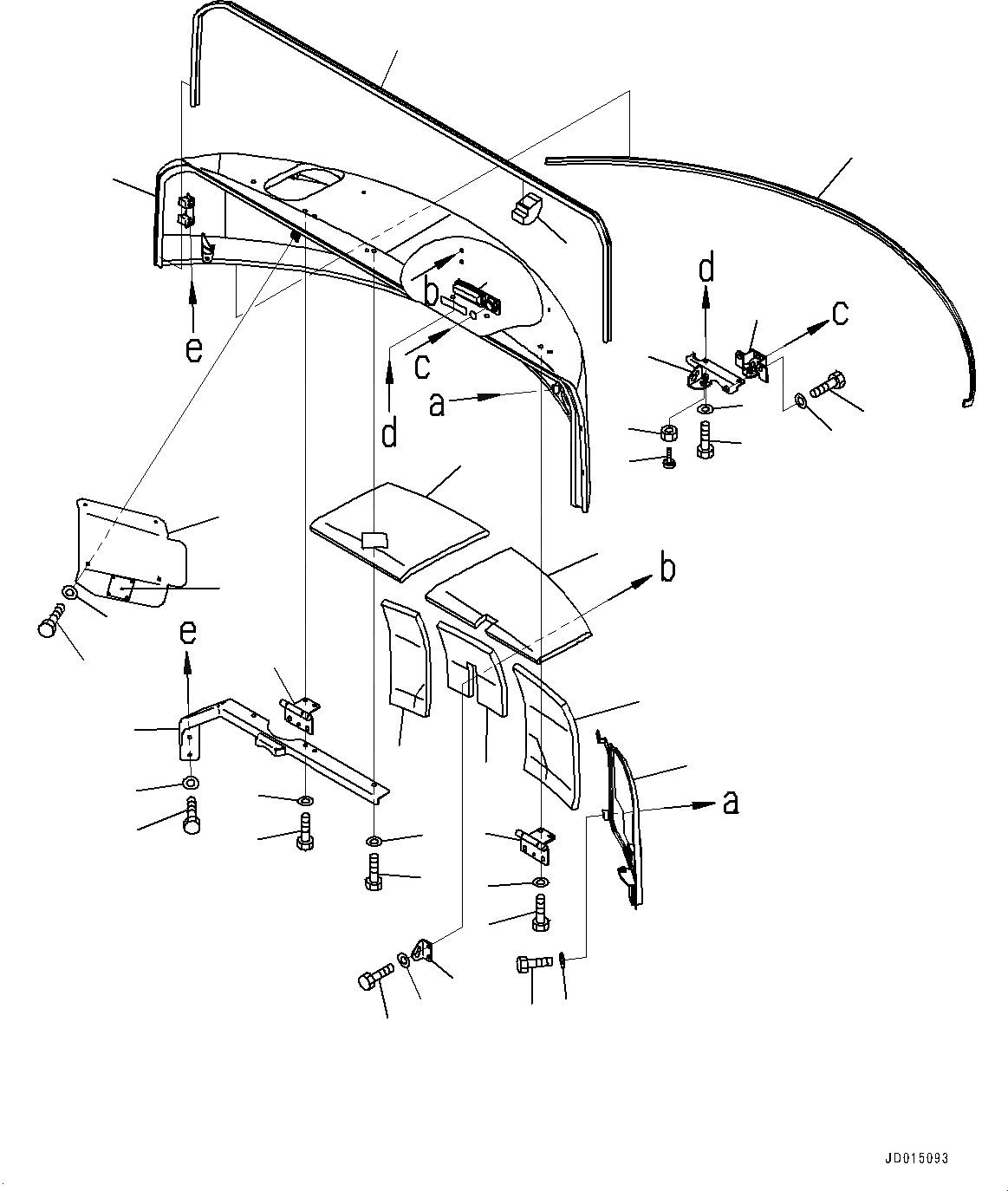 e
b
c
d
a
d
c
b
e
a
JD015093