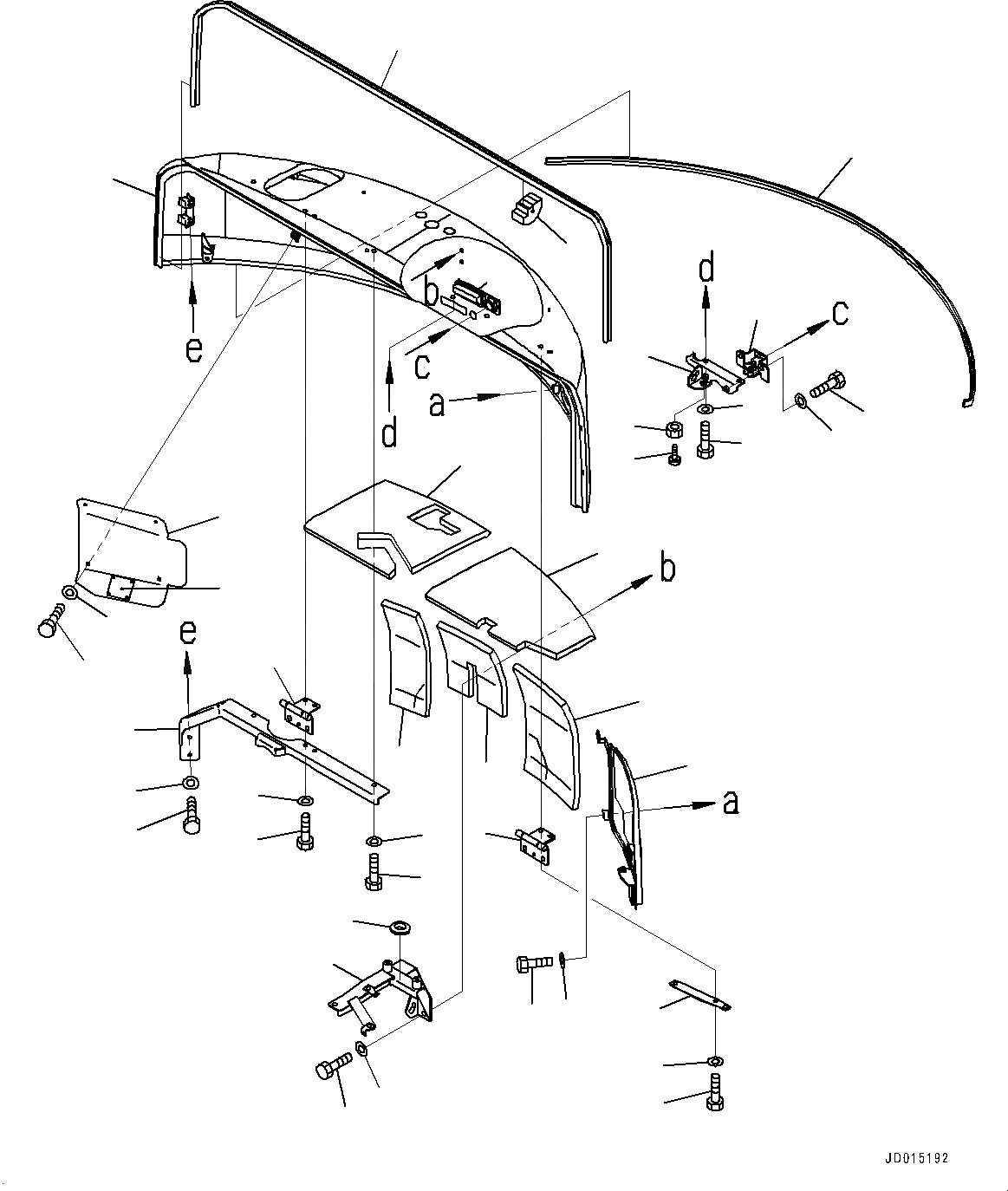 e
b
c
d
a
d
c
b
e
a
JD015192