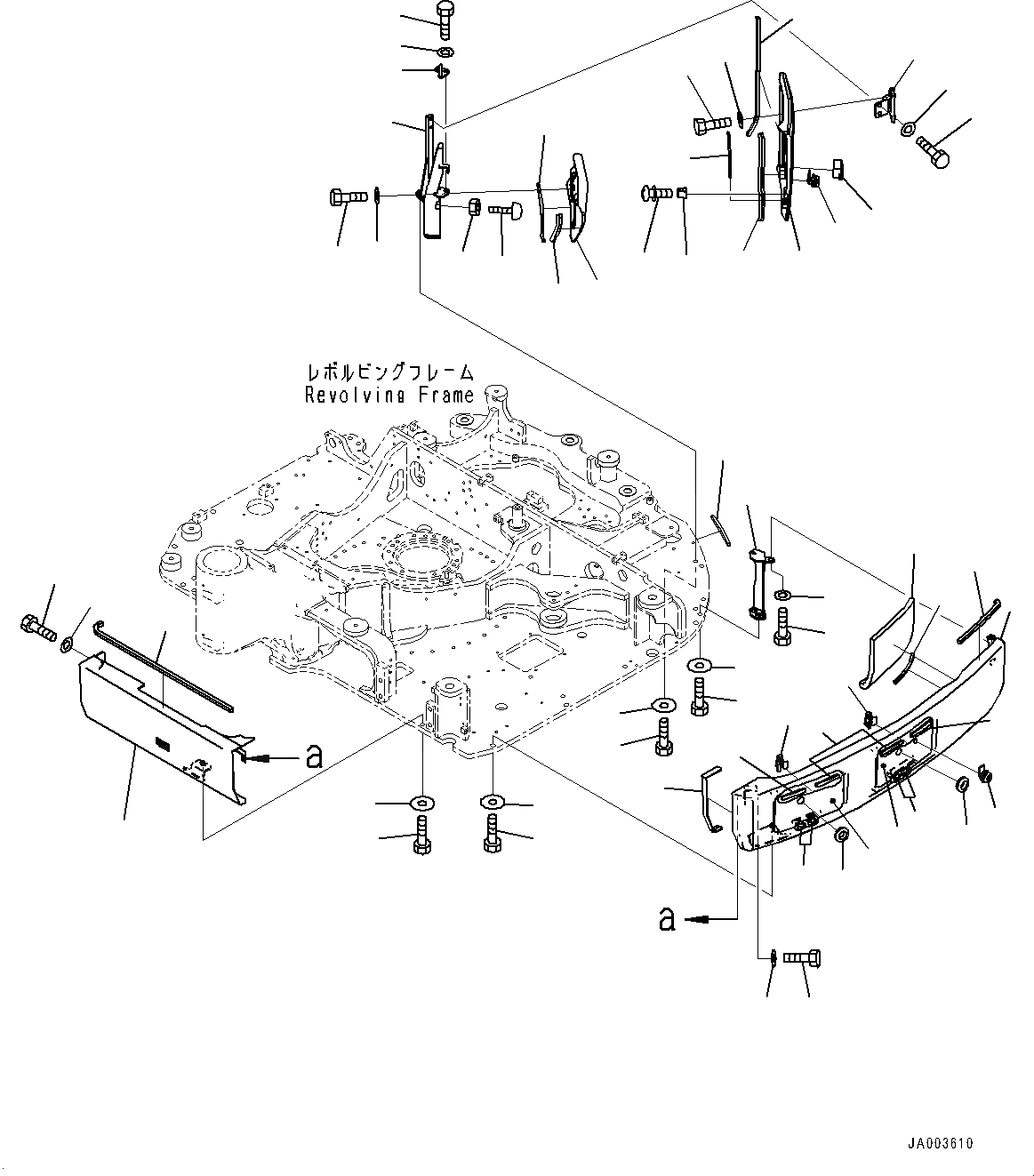 レボルビングフレーム
Revolving Frame

a

a

JA003610