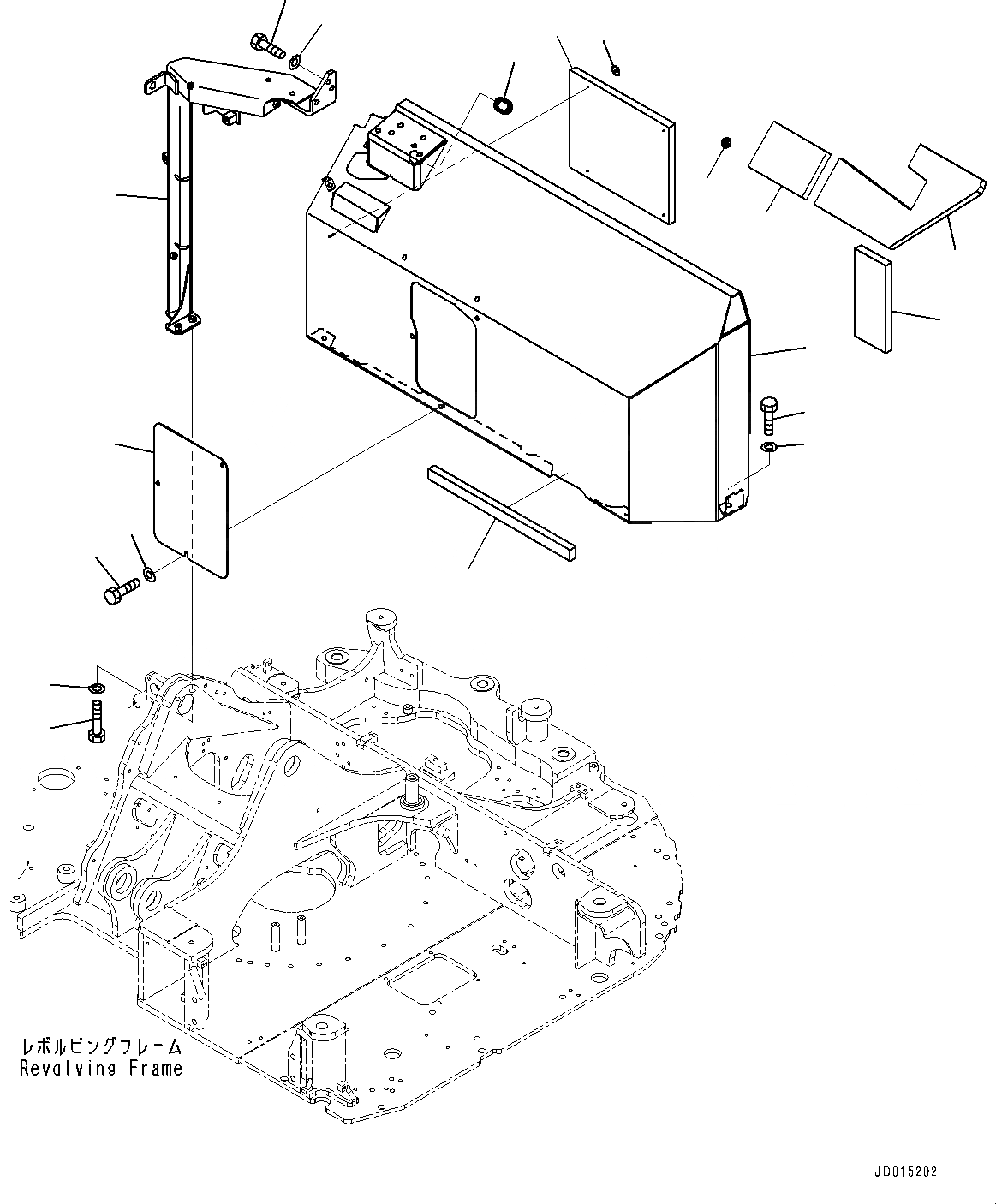 レボルビングフレーム
Revolving Frame

JD015202