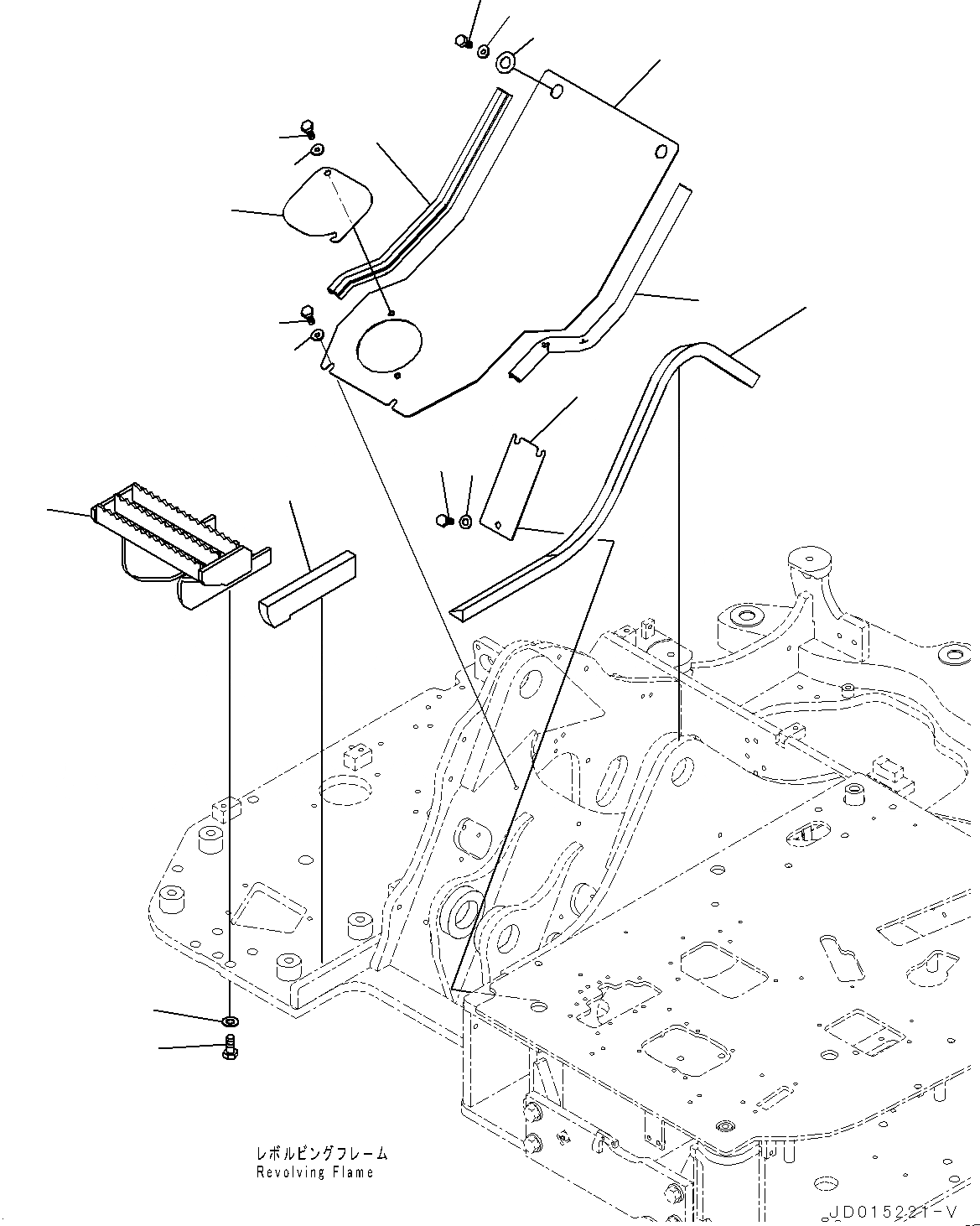 レボルビングフレーム
Revolving Flame

JD015221-V