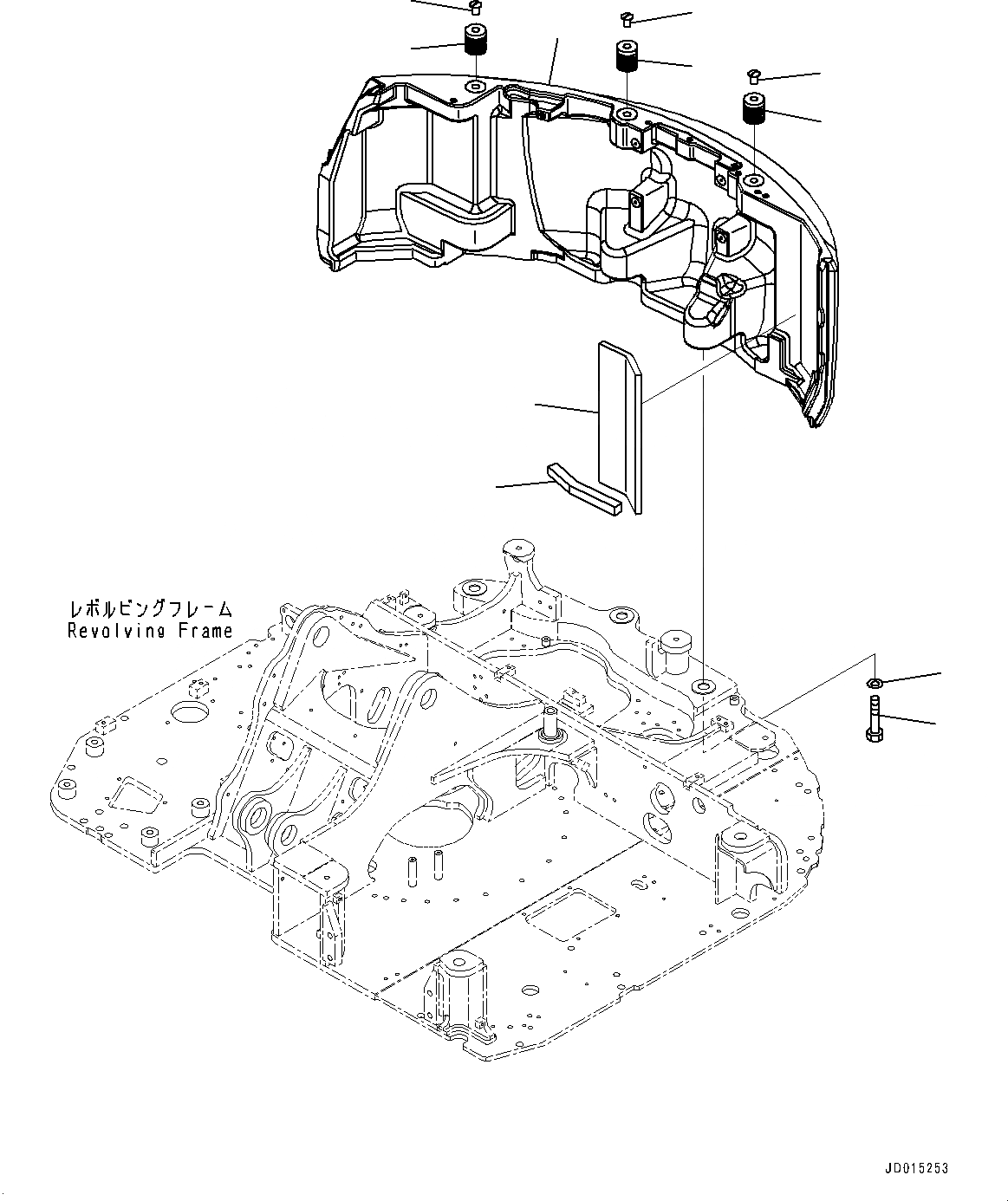 レボルビングフレーム
Revolving Frame

JD015253