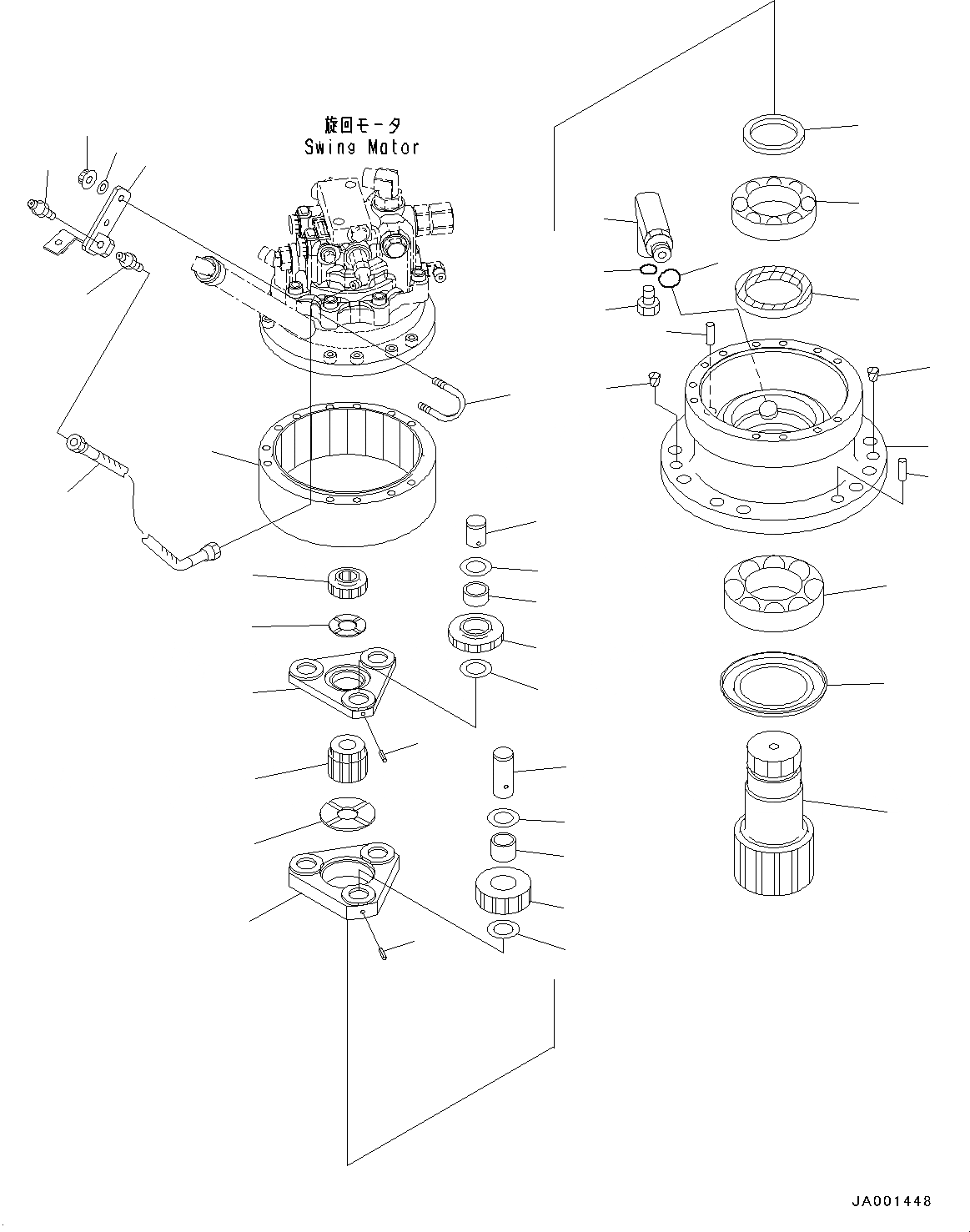 旋回モータ
Swing Motor

JA001448