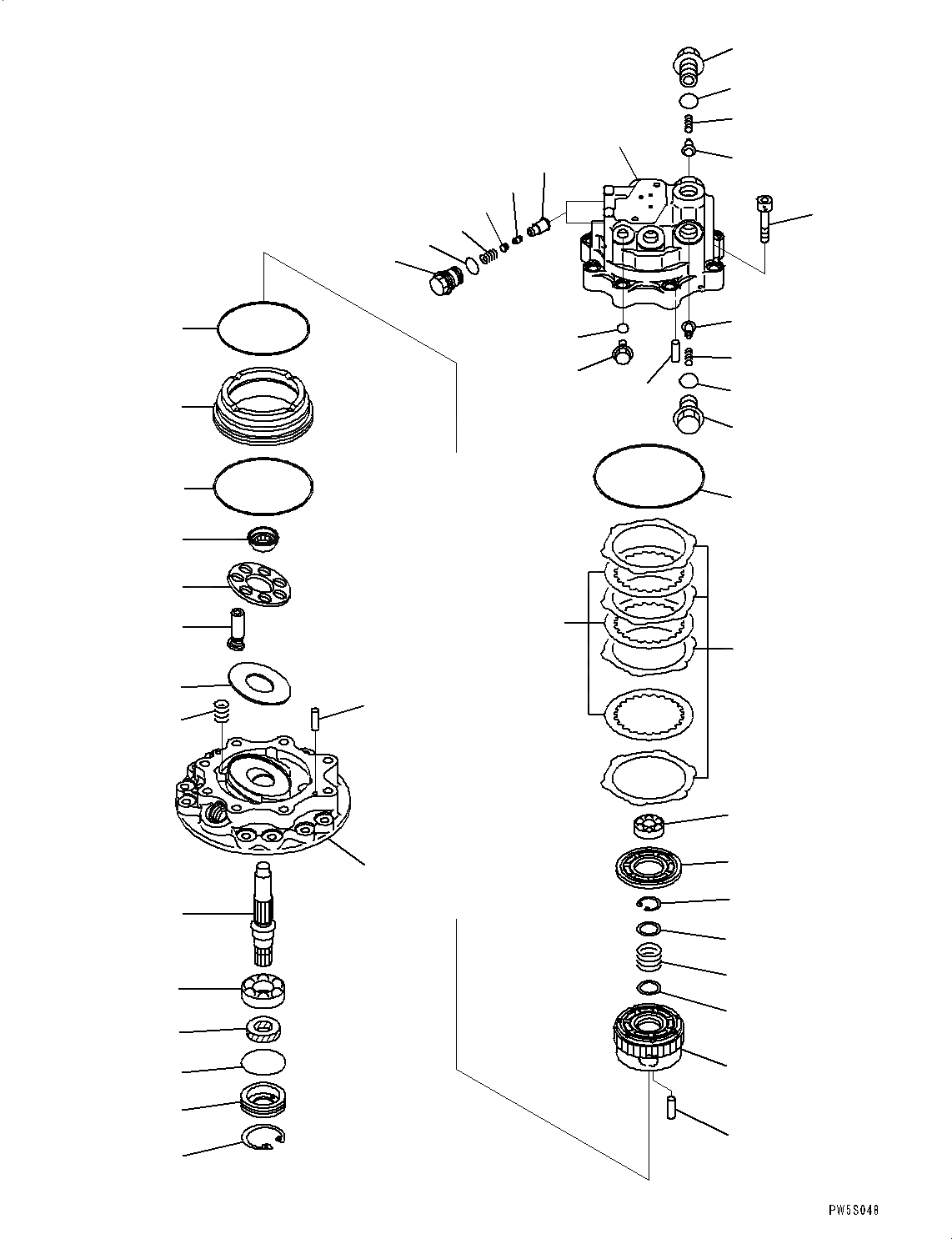 PW5S048