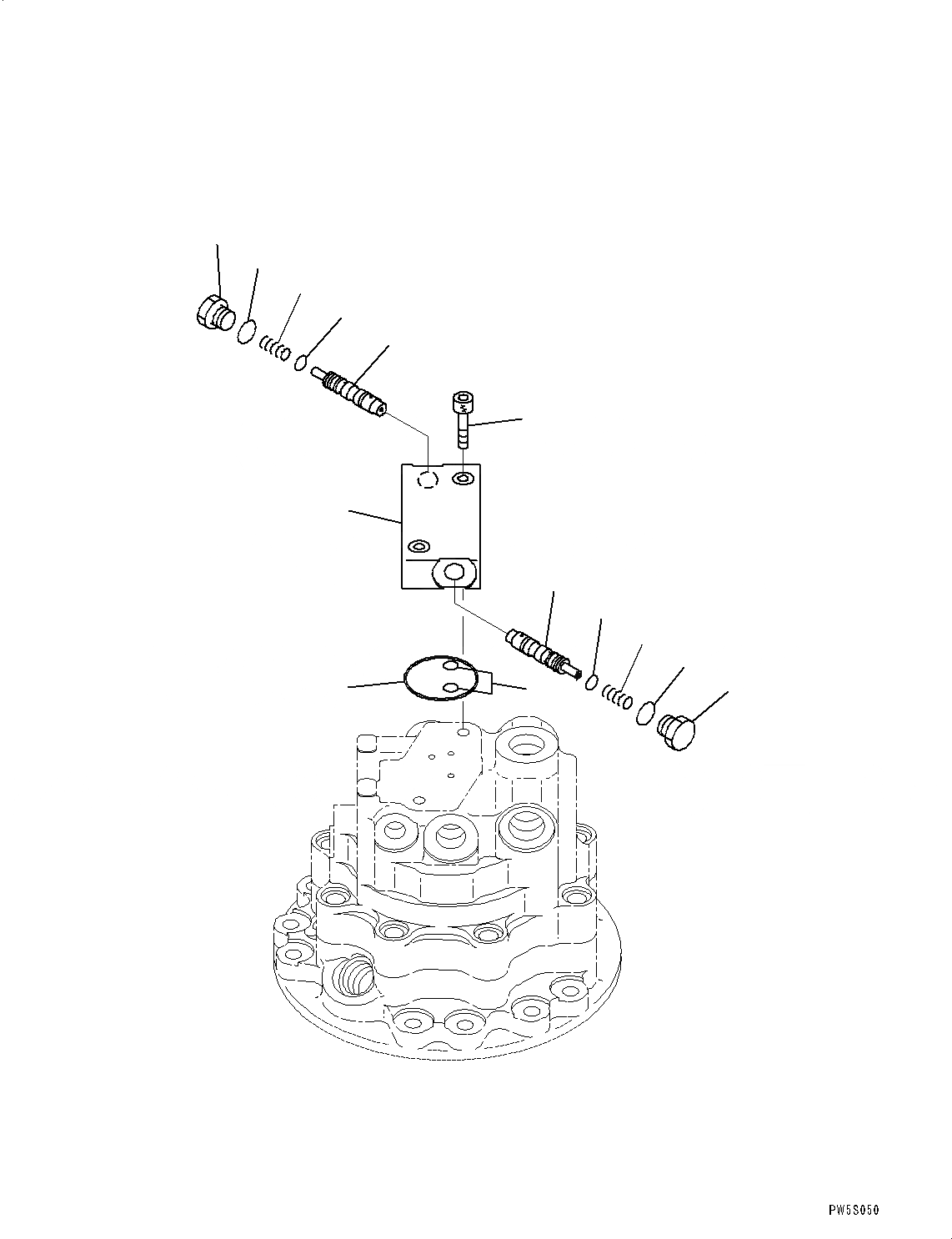 PW5S050