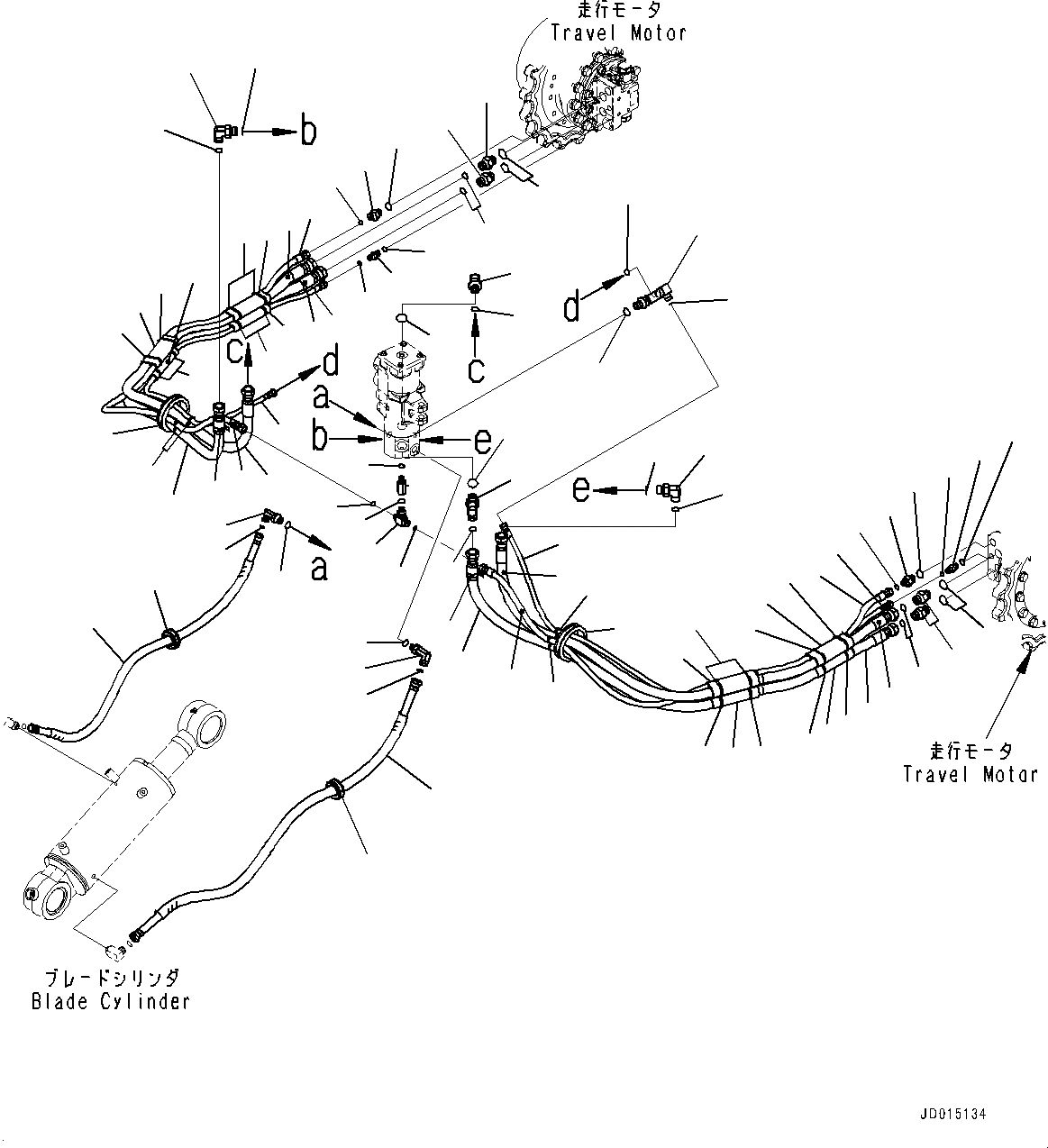 走行モータ
Travel Motor

b

d

c

c

d

a

b

e

e

a

走行モータ
Travel Motor

ブレードシリンダ
Blade Cylinder

JD015134