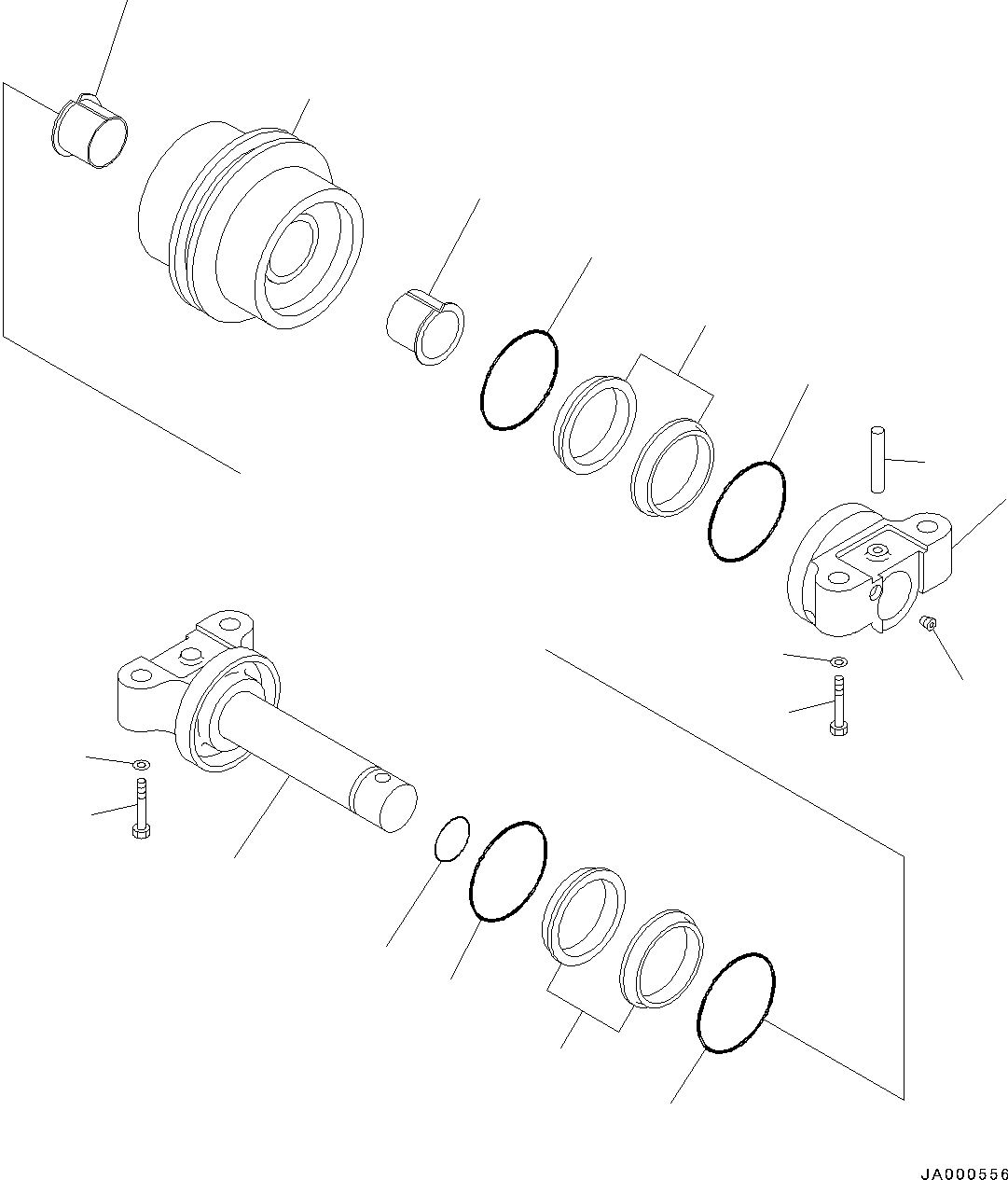 JA000556